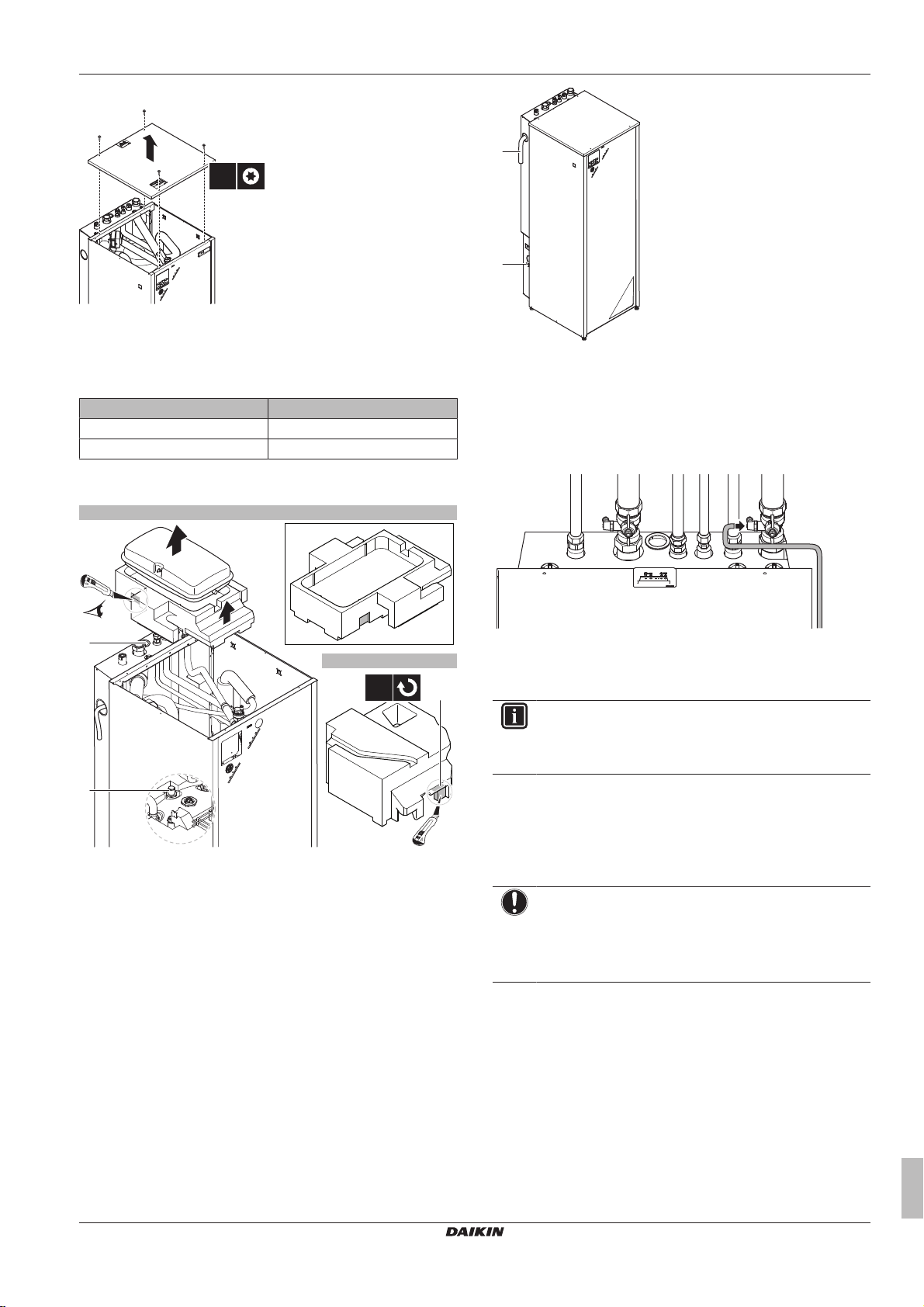 DAIKIN