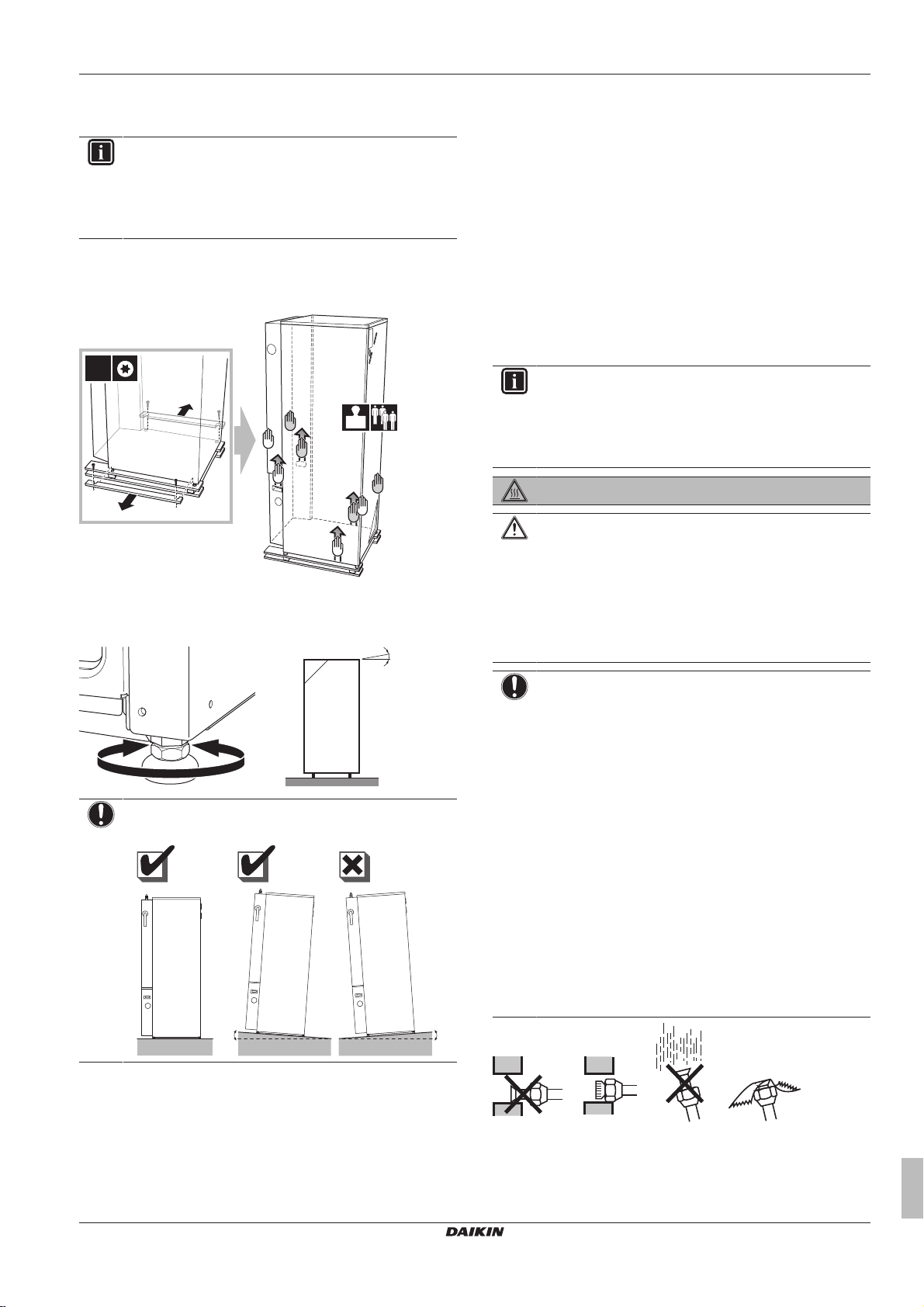 DAIKIN