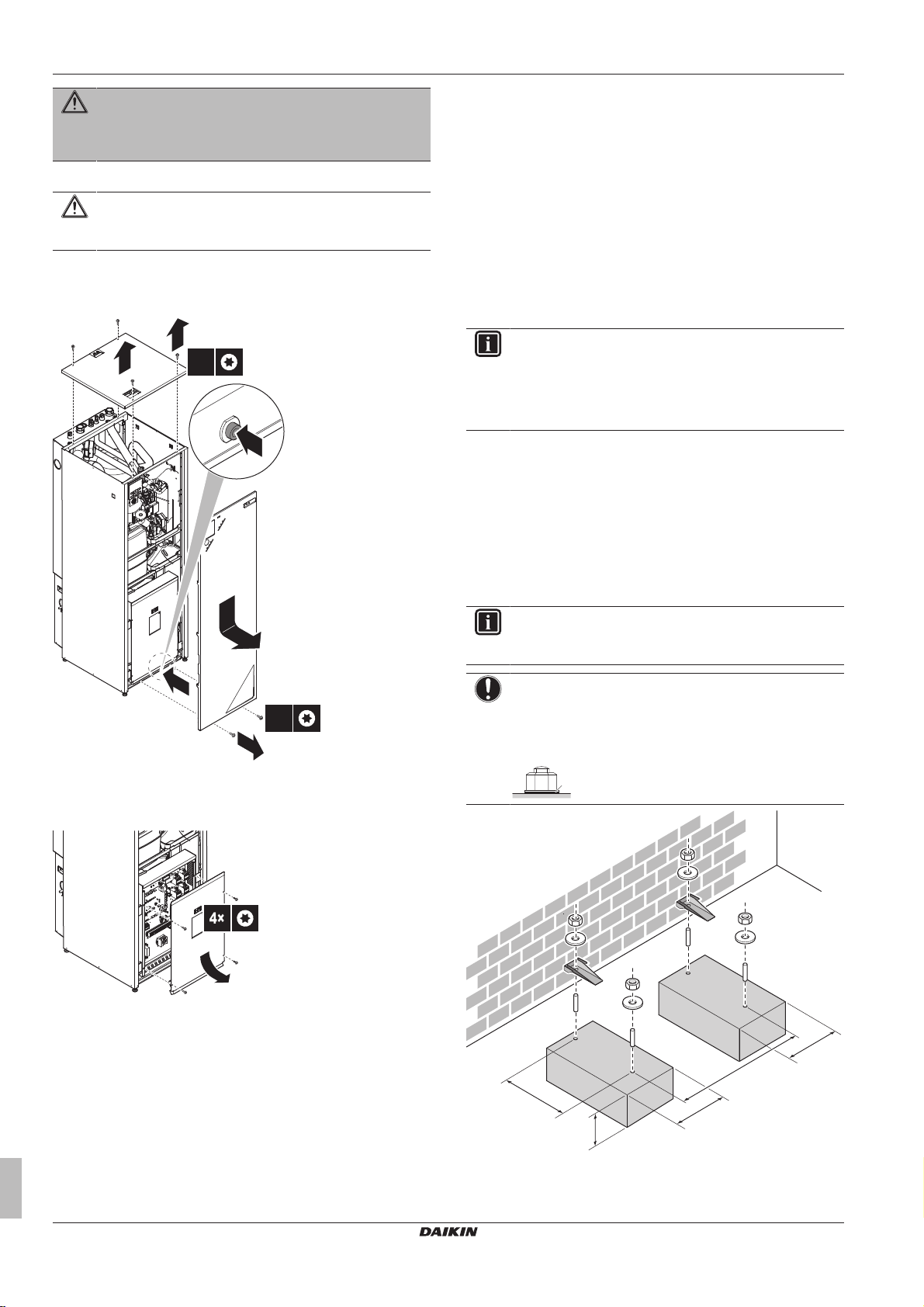 4×

DAIKIN