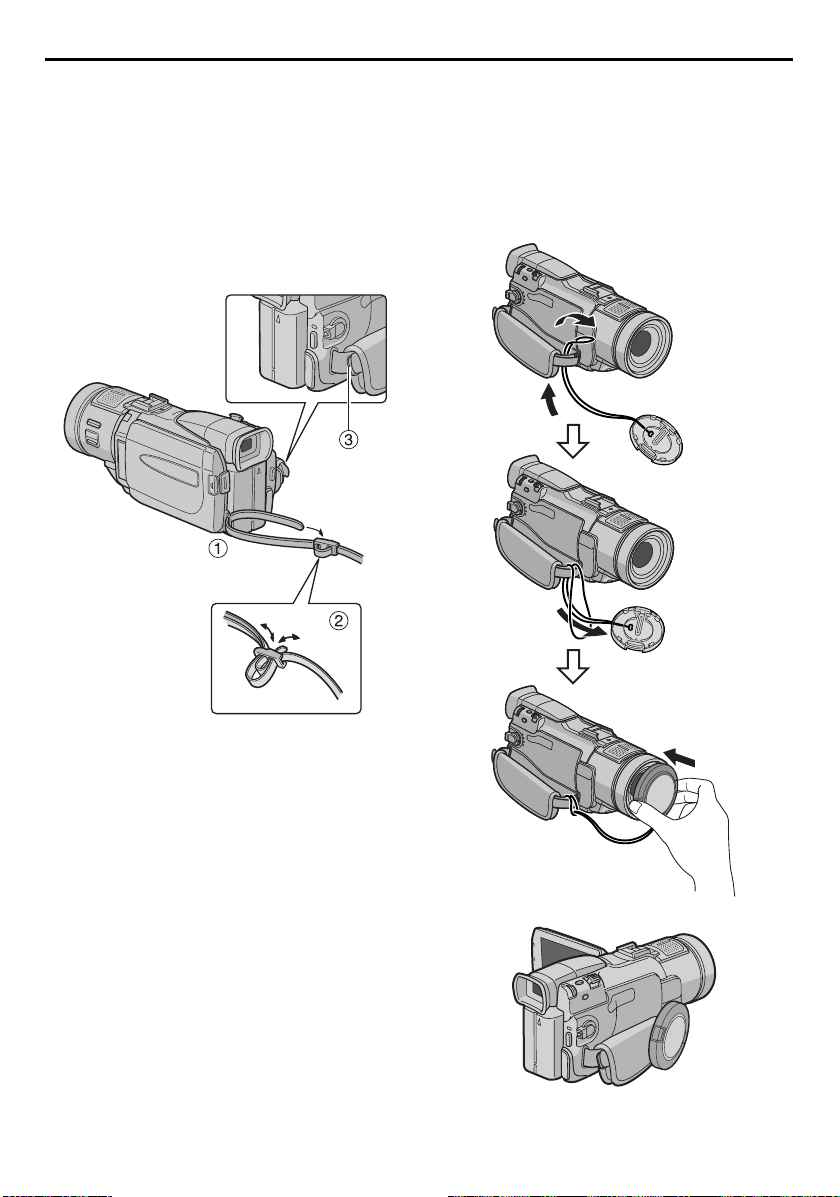 ③

①

②