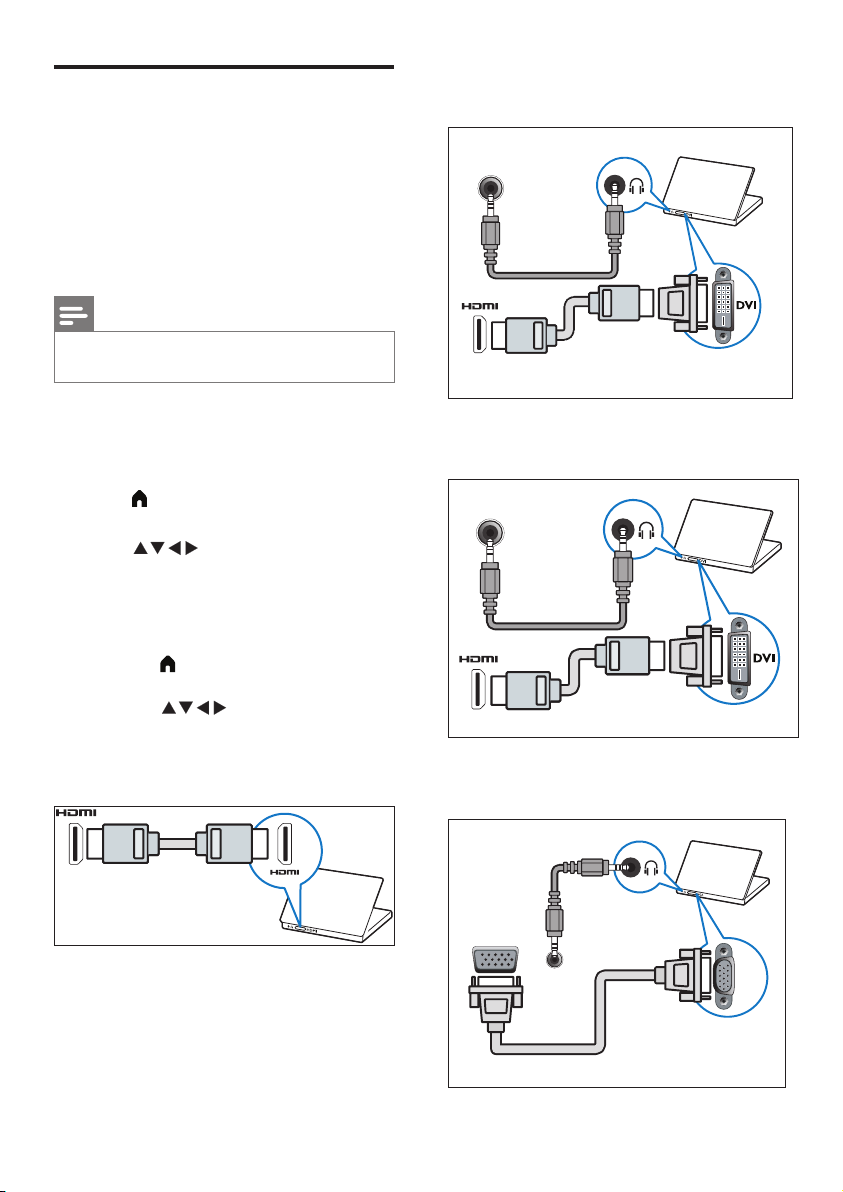 HDMI

DVI

HDMI

DVI

HDMI

HDMI