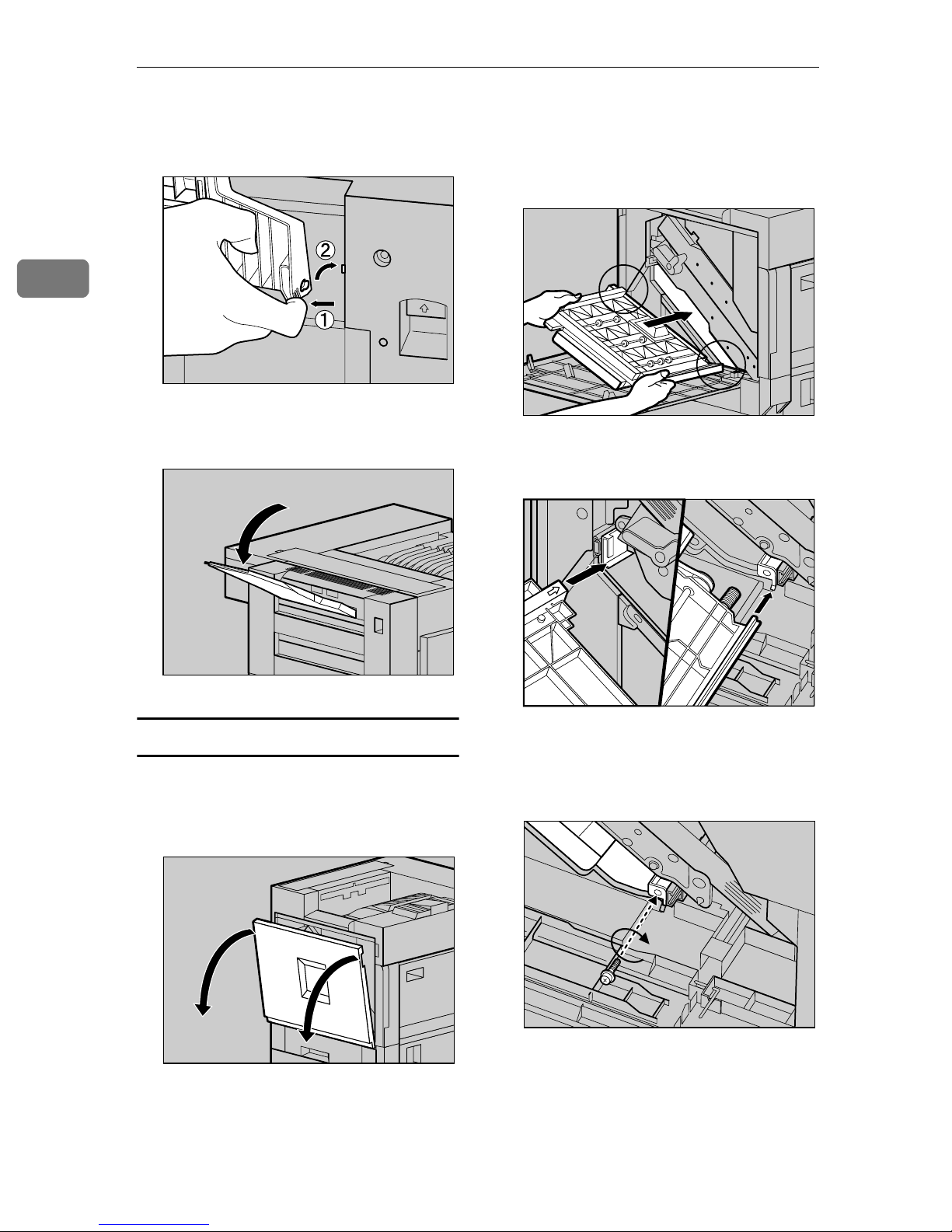 ②
①