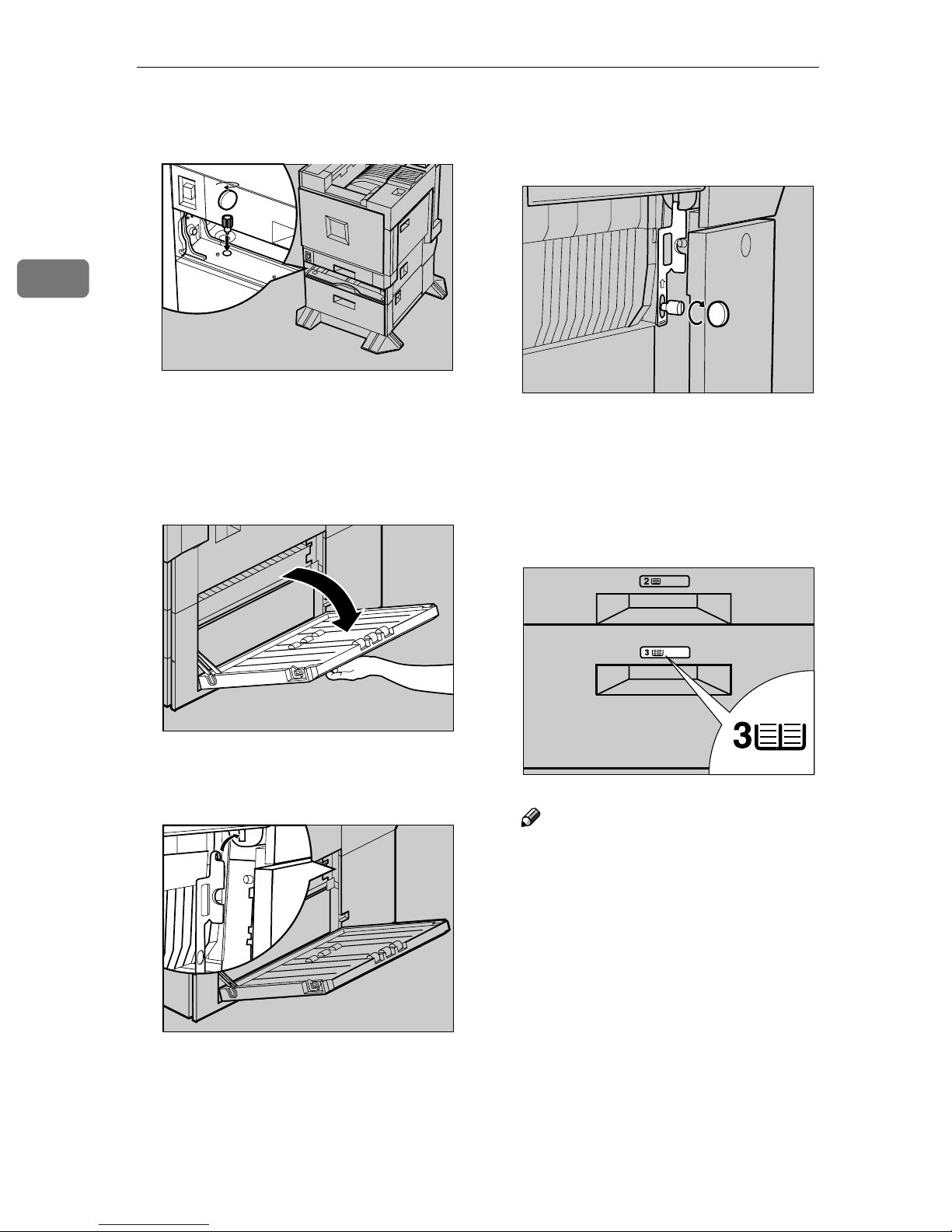 2

3

3