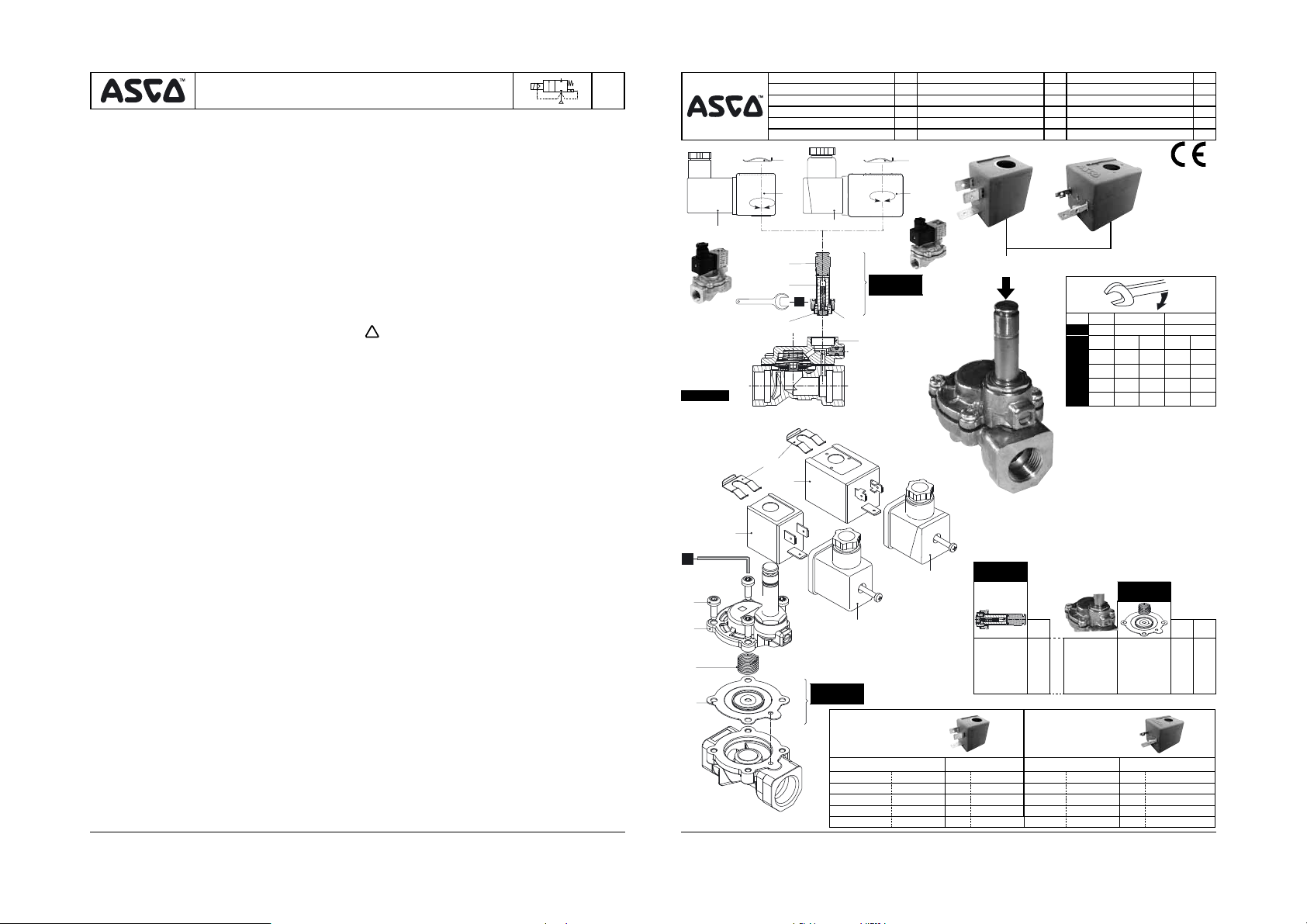 ASCO™

ASCO™

CE