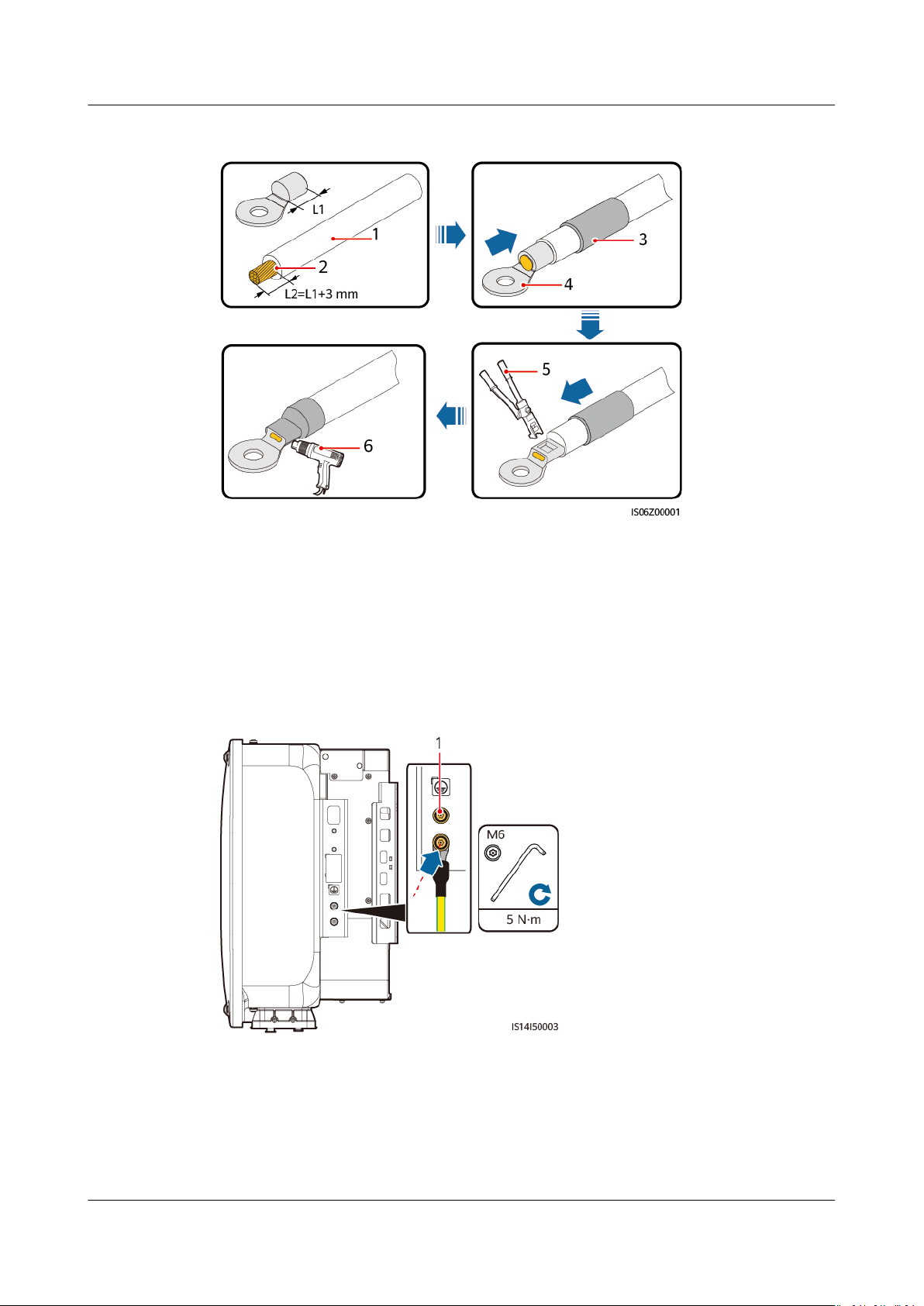 L1

1

2

L2=L1+3 mm

3

4

5

6

IS06Z00001

1

M6

5 N·m

IS14I50003