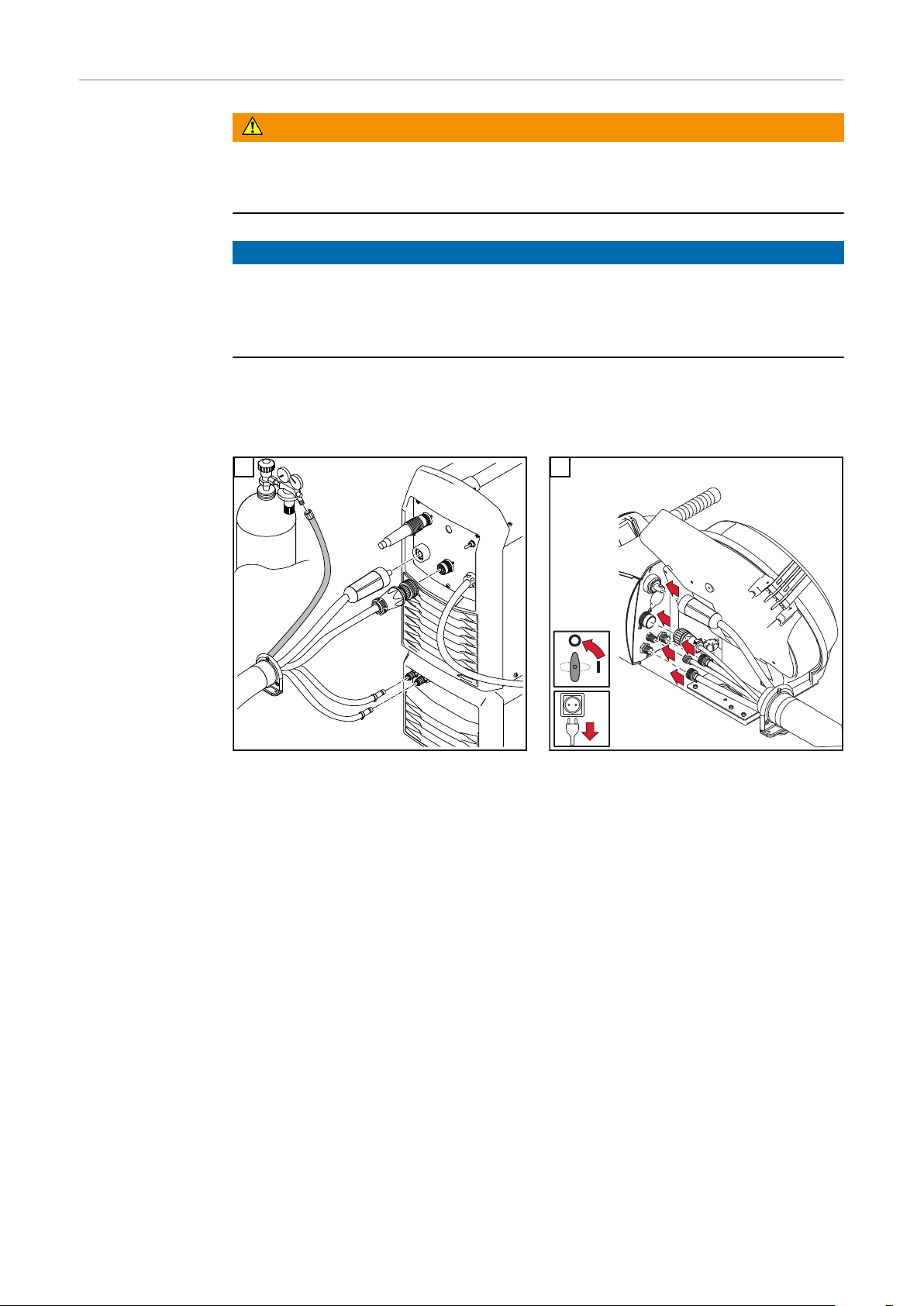 O

I