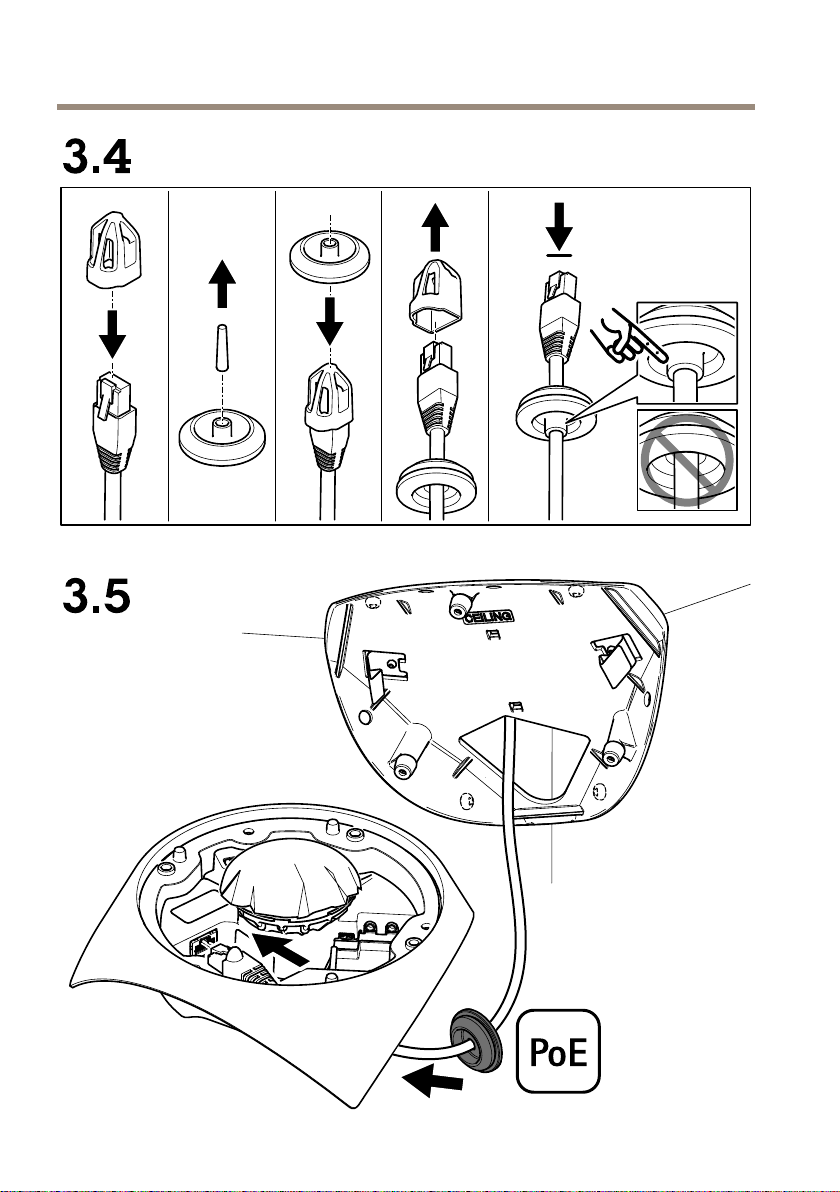 3.4

3.5

CEILING

PoE