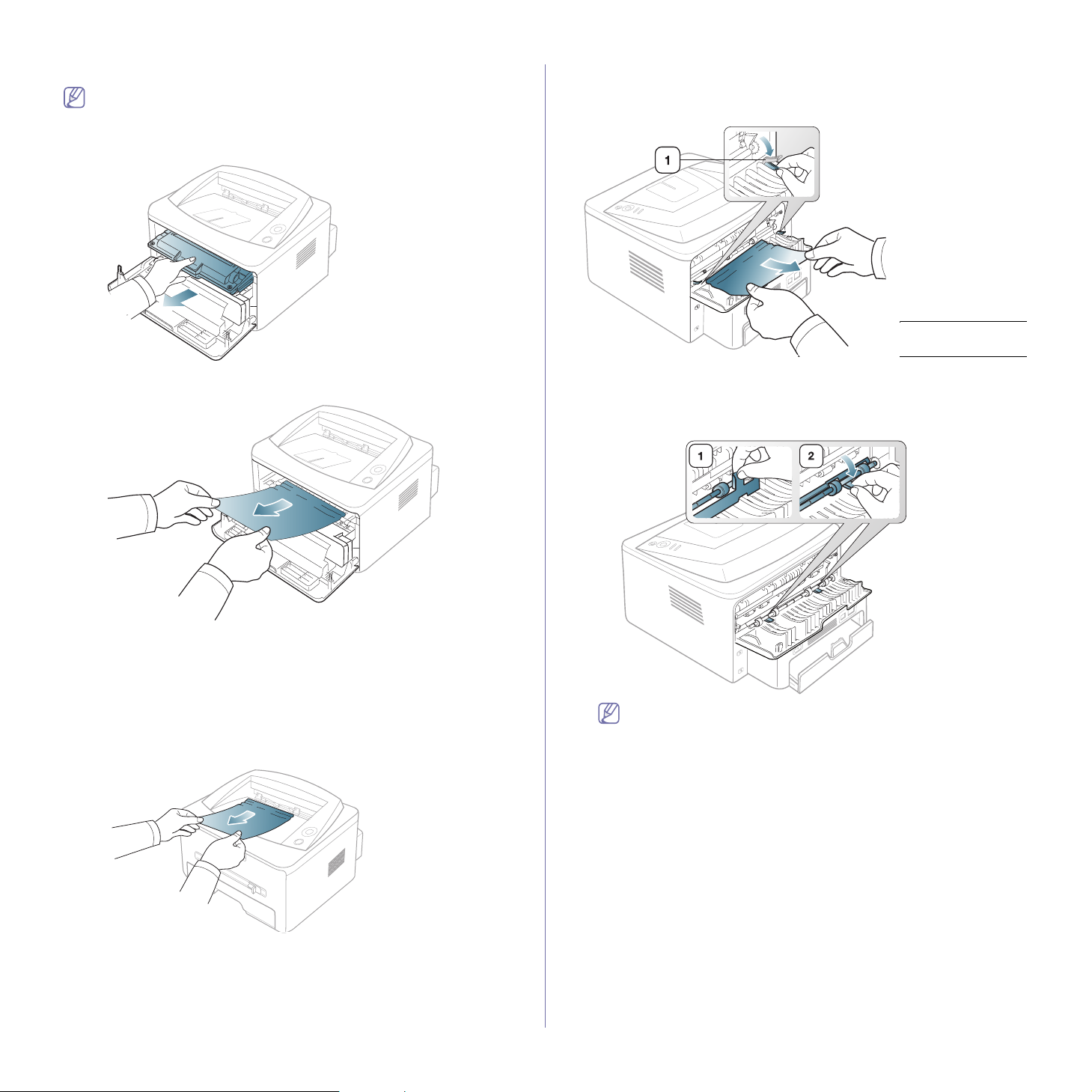 1

1 2