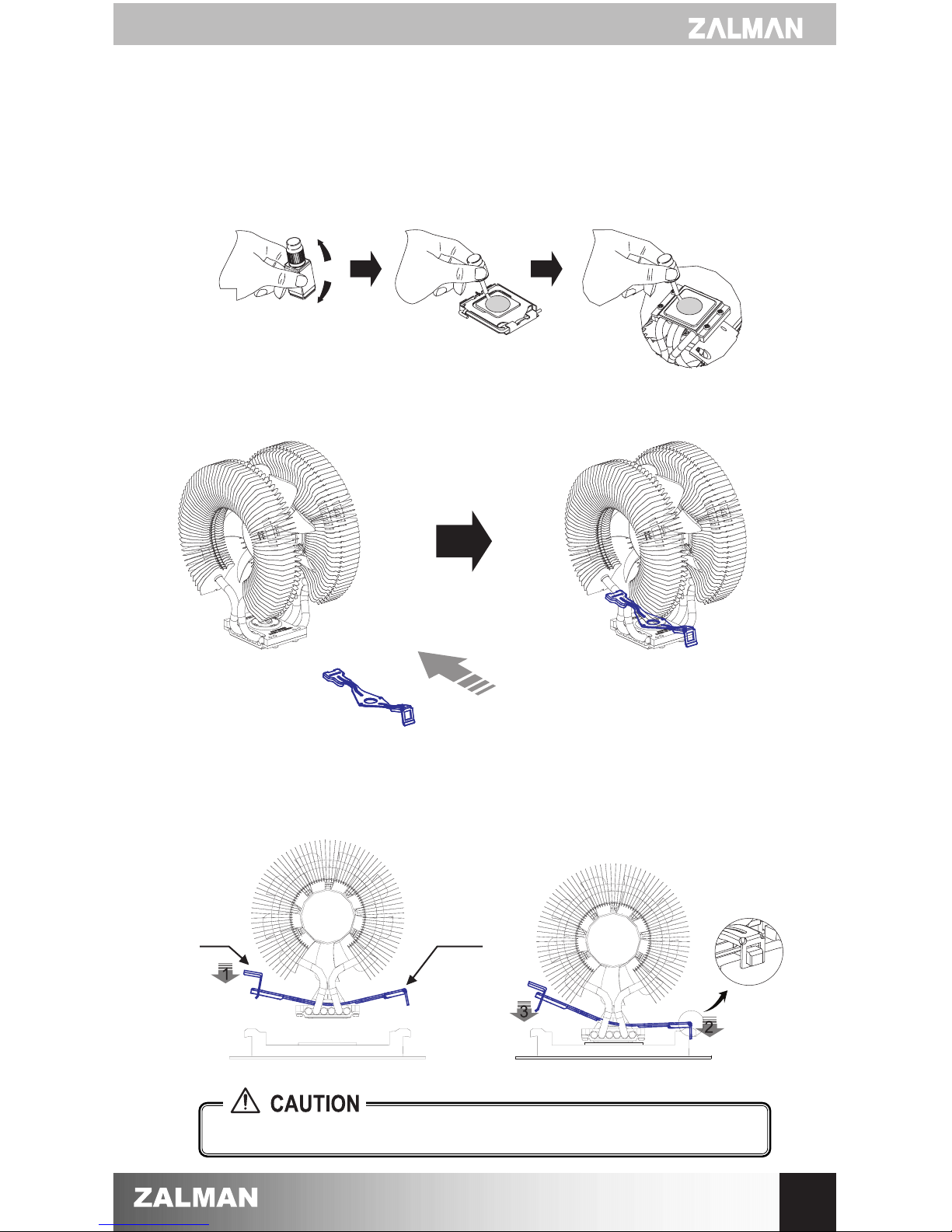 ZALMAN

1

3

2

CAUTION

ZALMAN