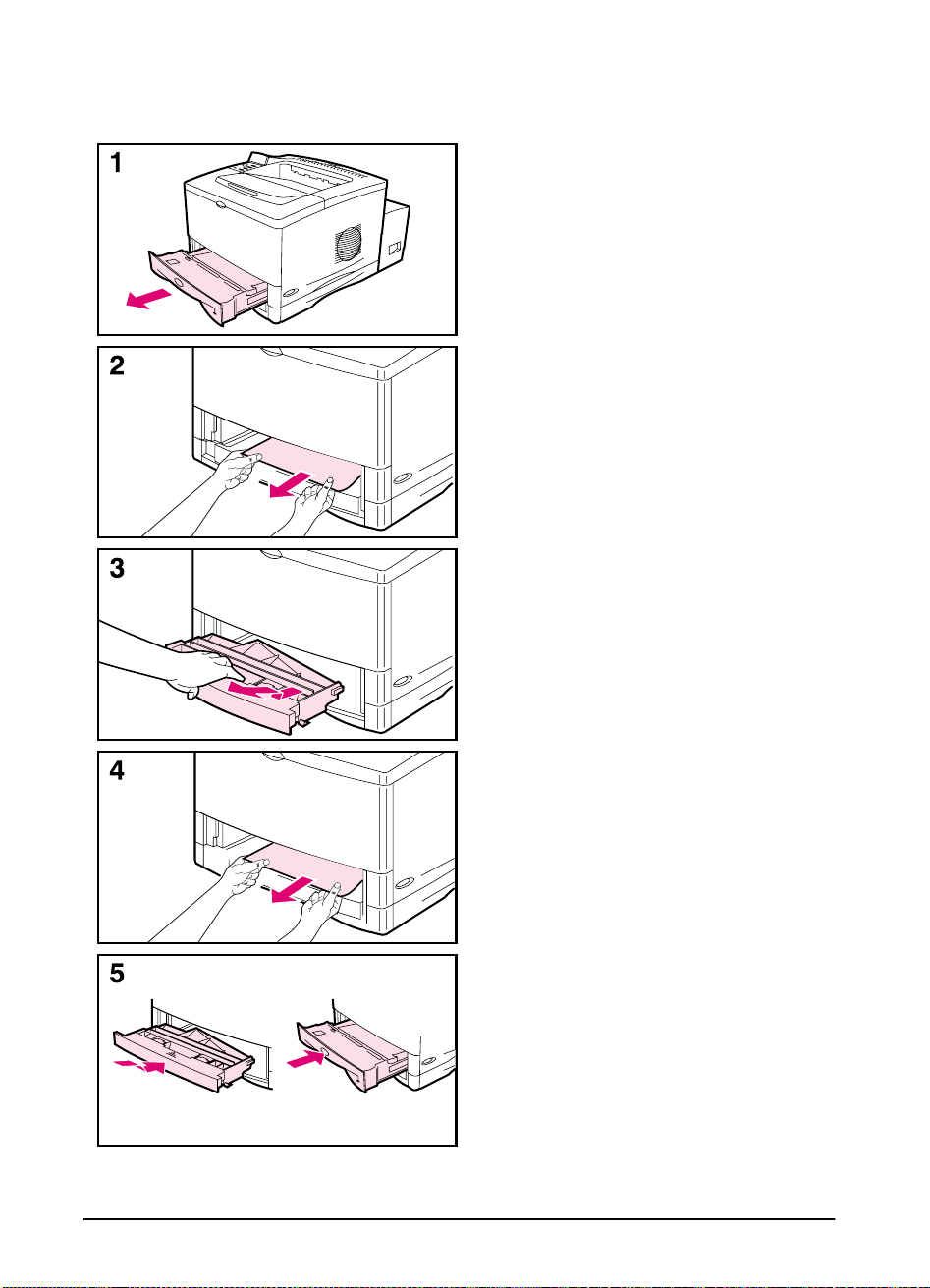 1

2

3

4

5