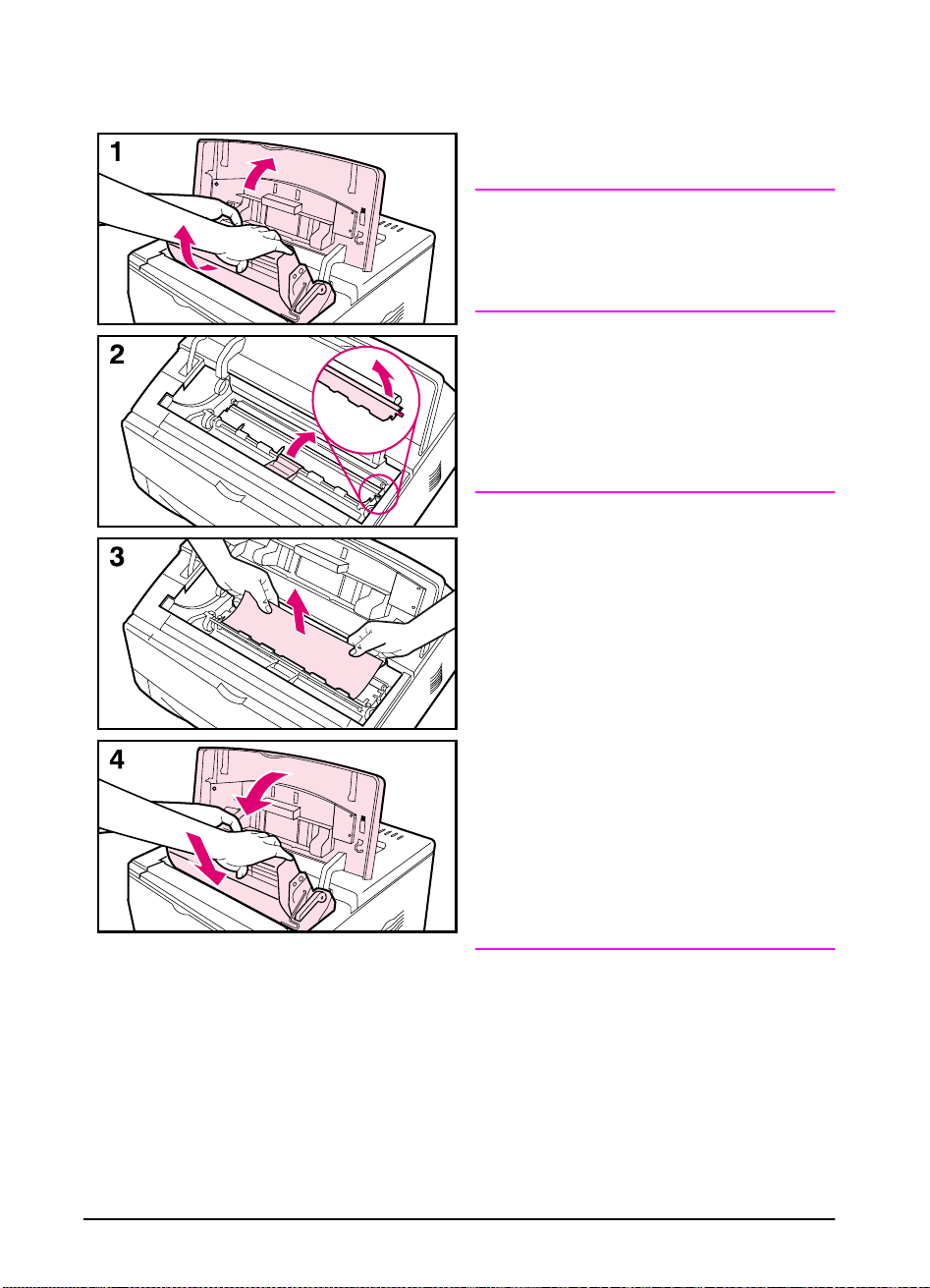 1

2

3

4