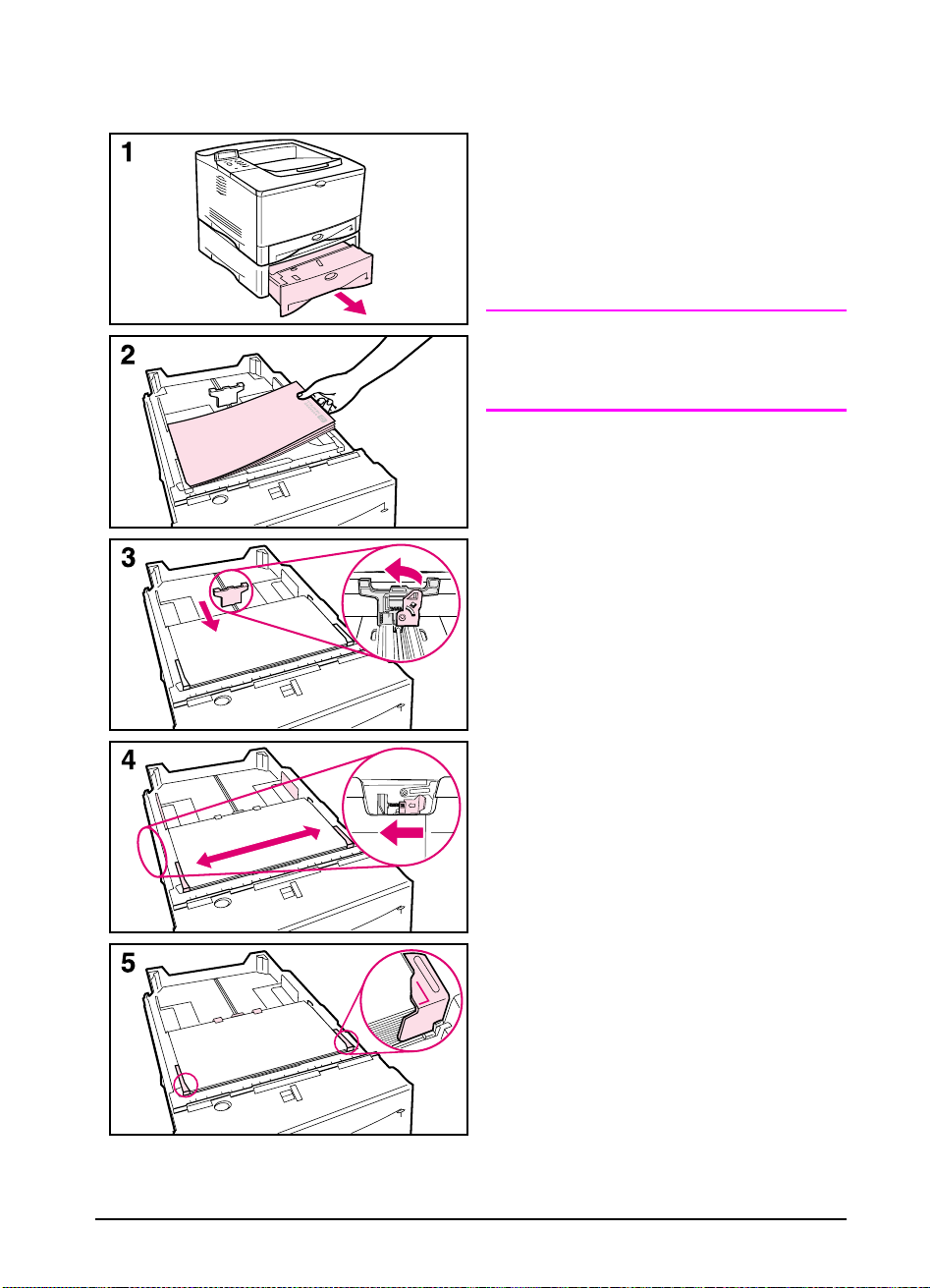 1

2

3

4

5