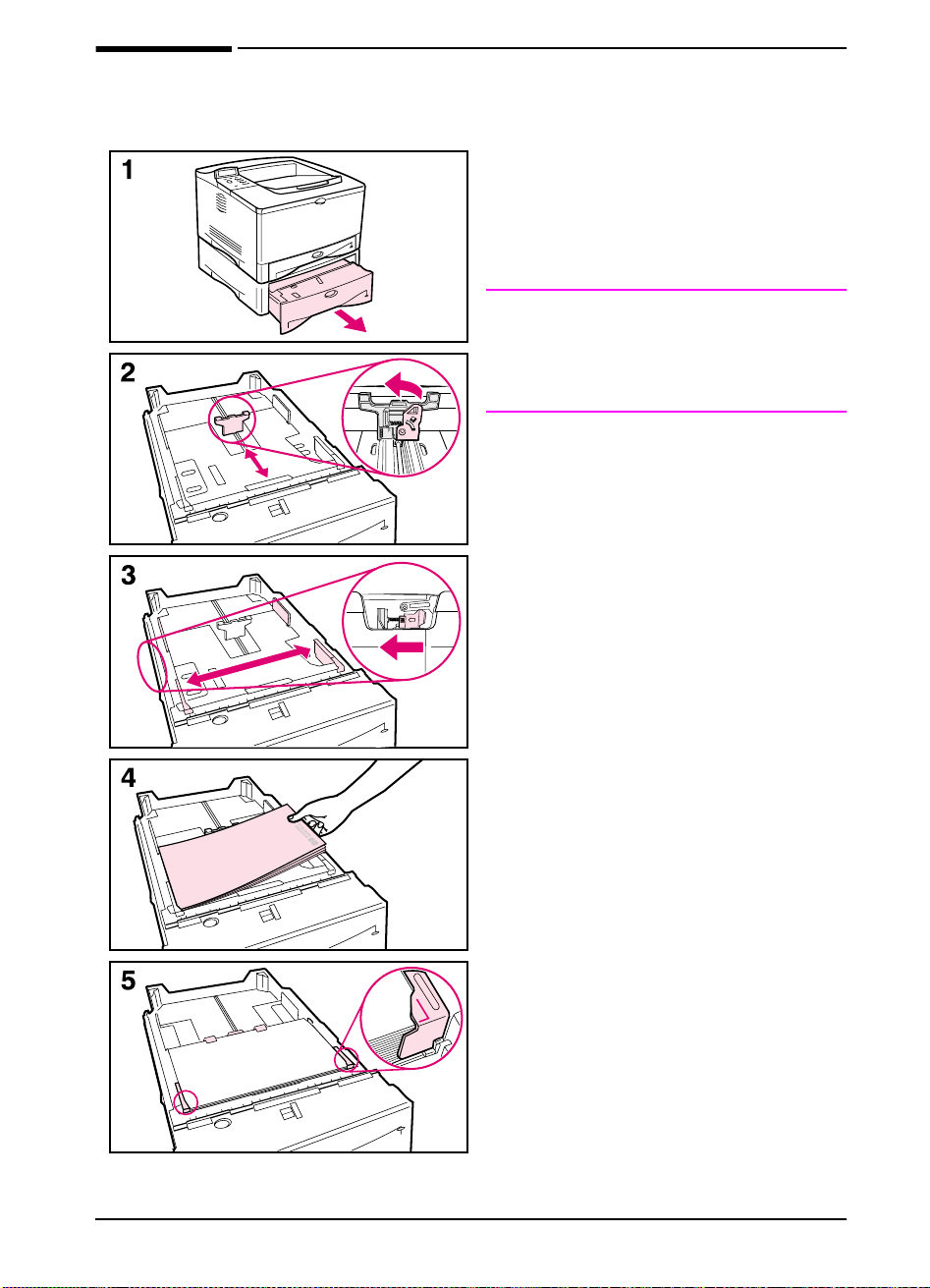 1

2

3

4

5