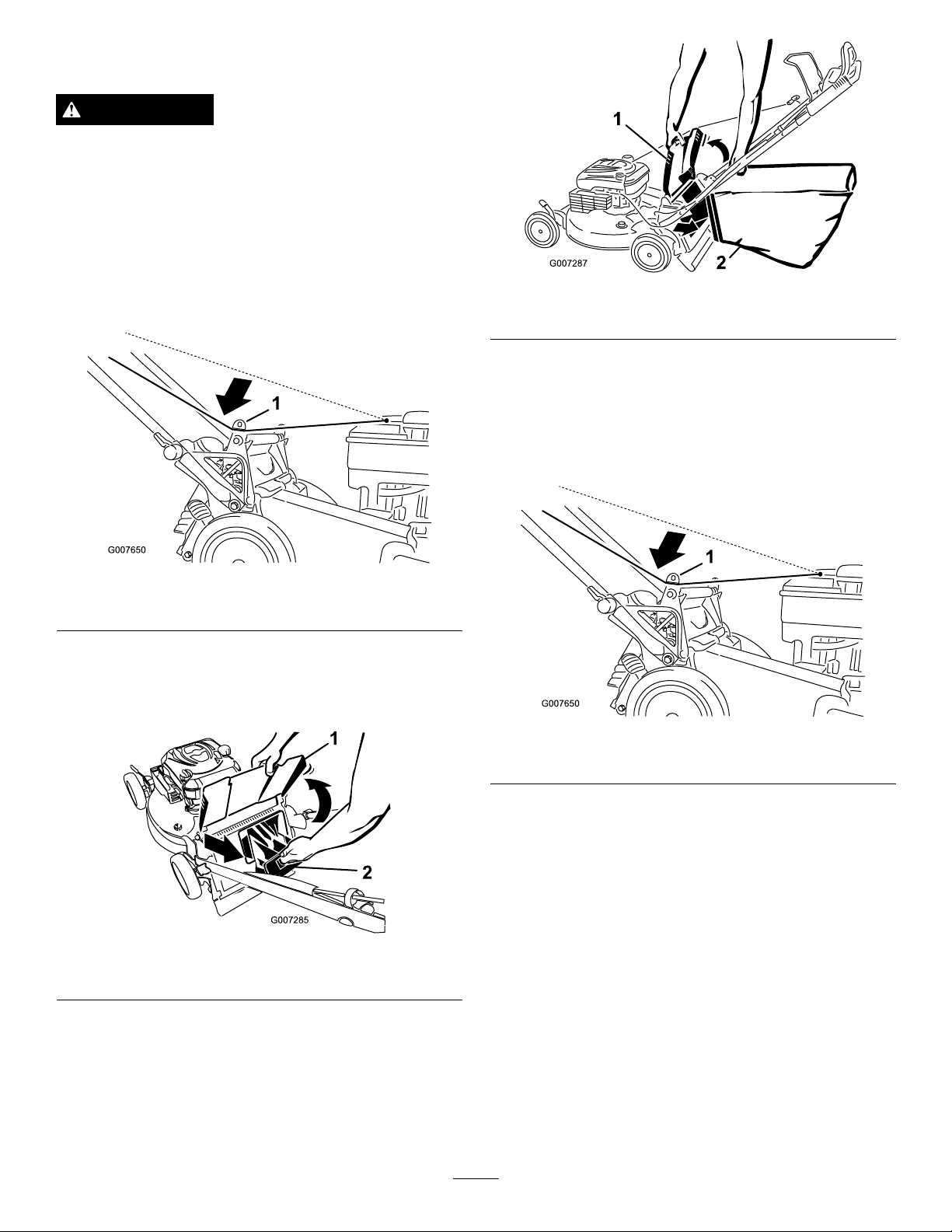 1

G007650

1

2

G007285

1

2

G007287

1

G007650