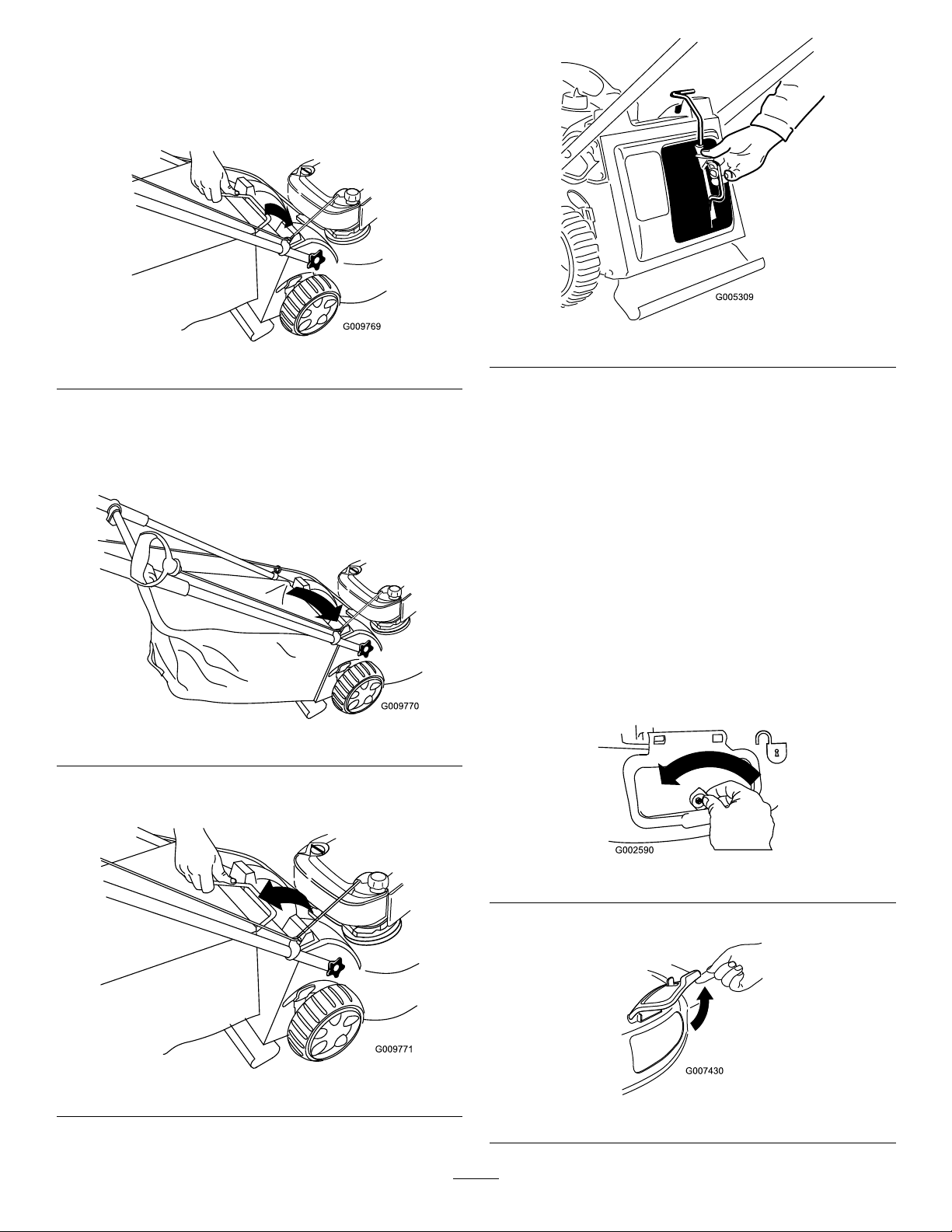 G009769

G009770

G009771

G005309

G002590

G007430