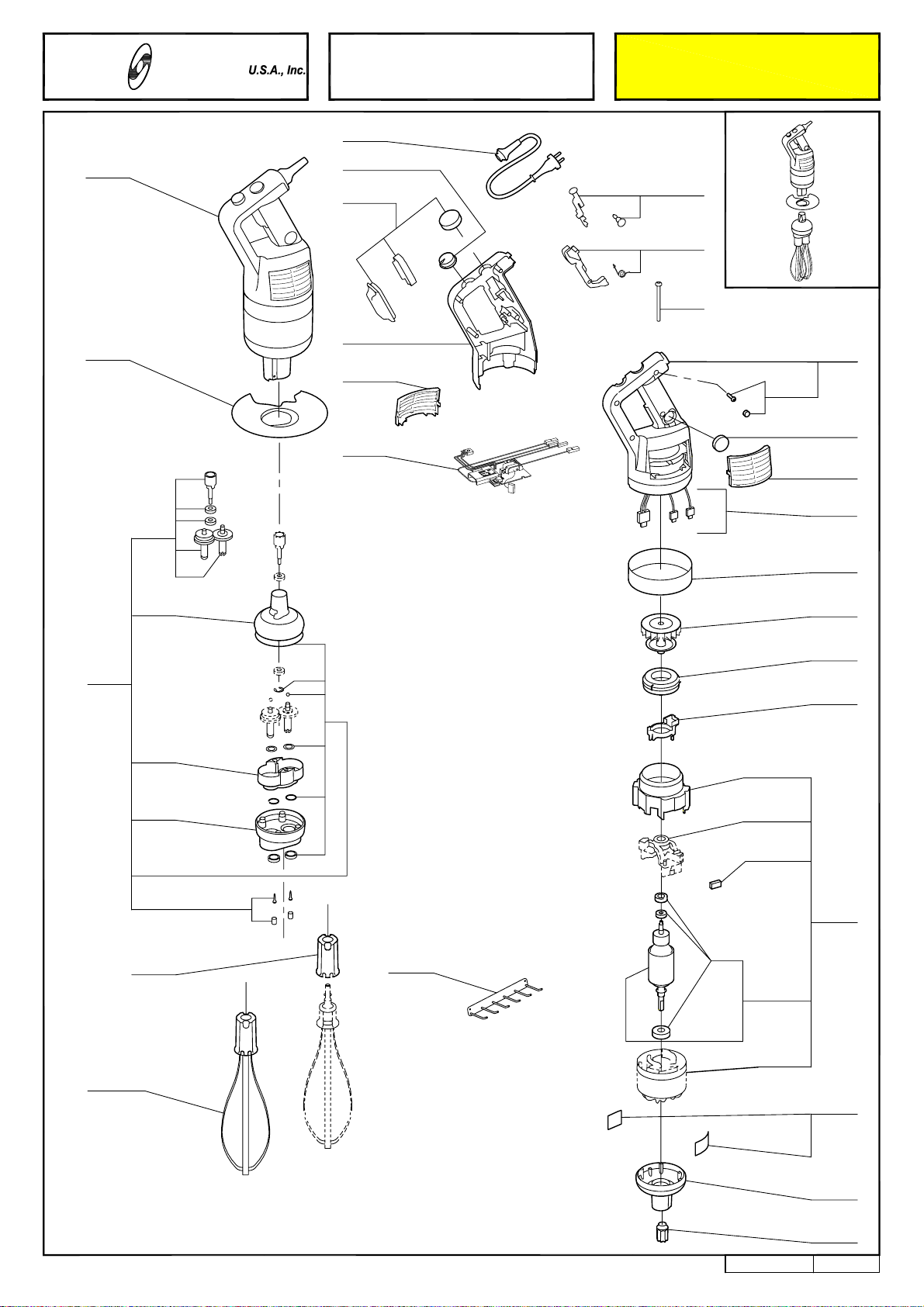 U.S.A., Inc.