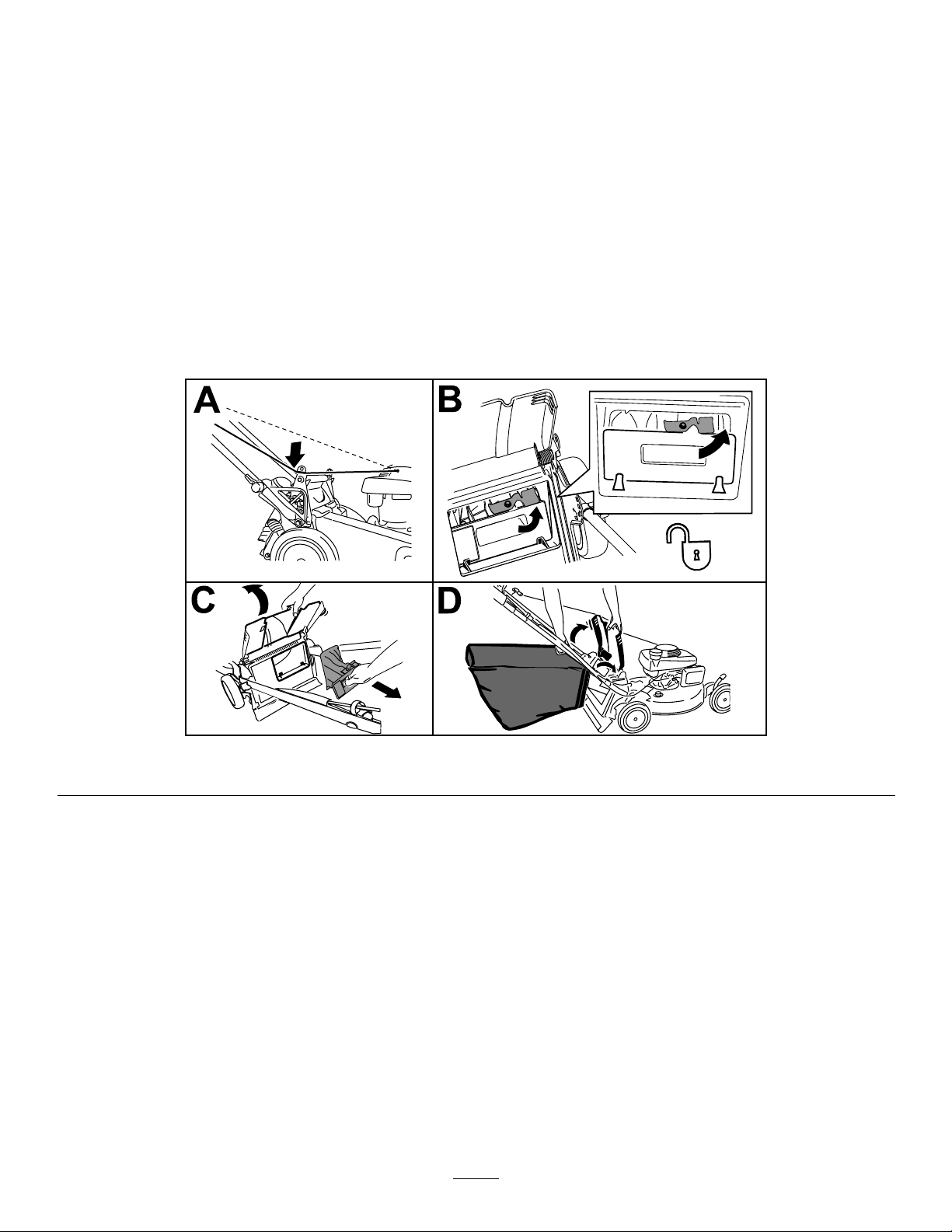 A

B

C

D