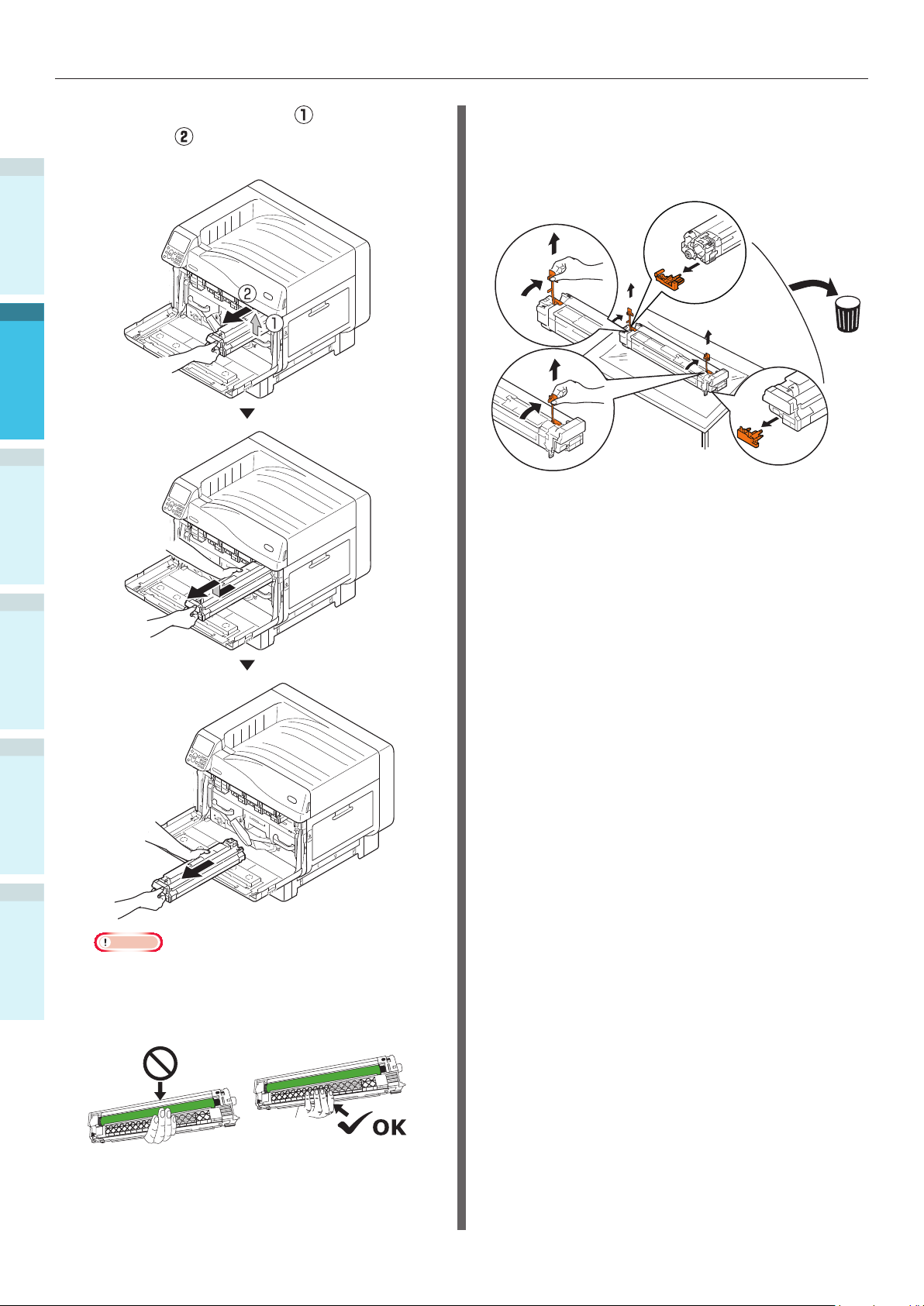 ① ②

②
①

OK