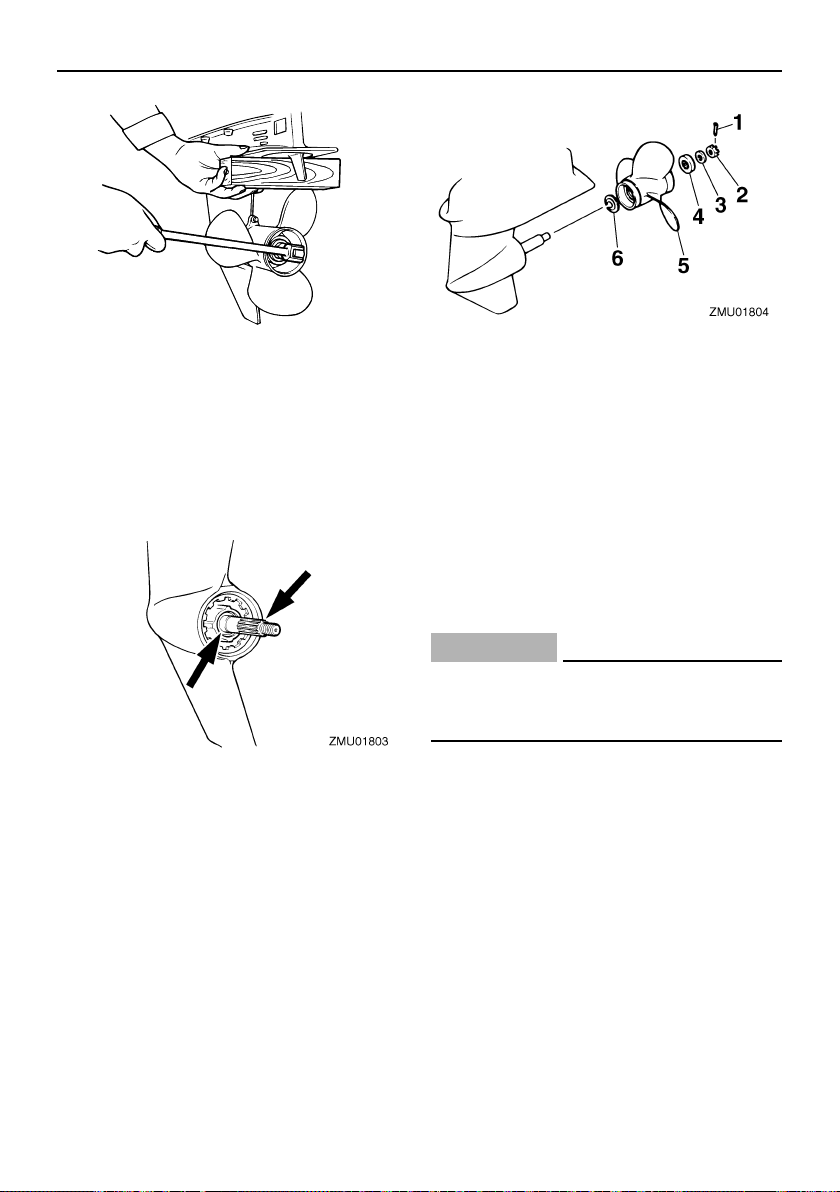 1
2
3
4
5
6
ZMU01804

ZMU01803