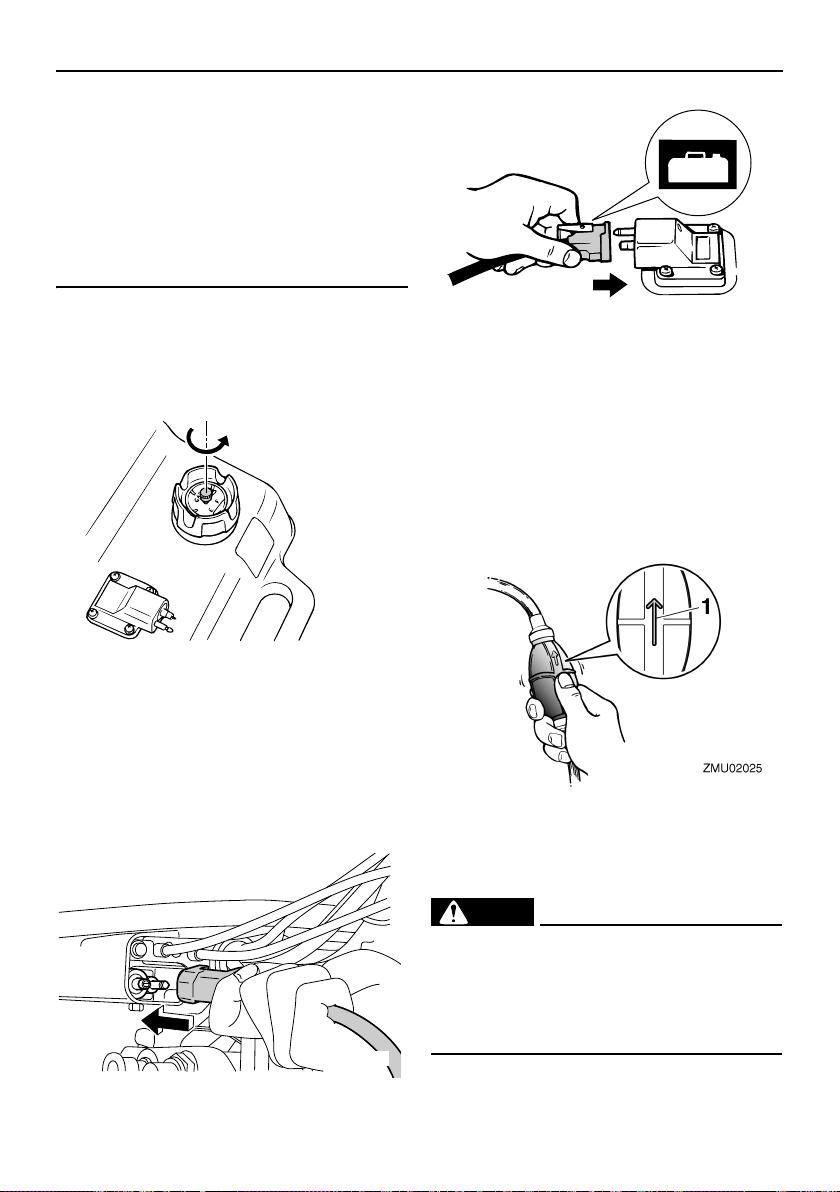 1

ZMU02025