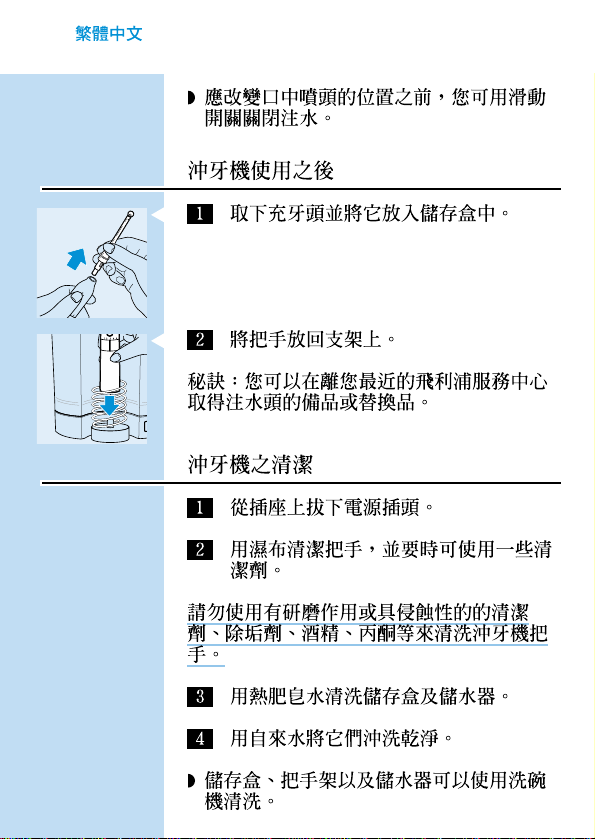 繁體中文

◗ 應改變口中噴頭的位置之前，您可用滑動開關關閉注水。

沖牙機使用之後

1 取下充牙頭並將它放入儲存盒中。

2 將把手放回支架上。

秘訣：您可以在離您最近的飛利浦服務中心取得注水頭的備品或替換品。

沖牙機之清潔

1 從插座上拔下電源插頭。

2 用濕布清潔把手，並要時可使用一些清潔劑。

請勿使用有研磨作用或具侵蝕性的的清潔劑、除垢劑、酒精、丙酮等來清洗沖牙機把手。

3 用熱肥皂水清洗儲存盒及儲水器。

4 用自來水將它們沖洗乾淨。

◗ 儲存盒、把手架以及儲水器可以使用洗碗機清洗。