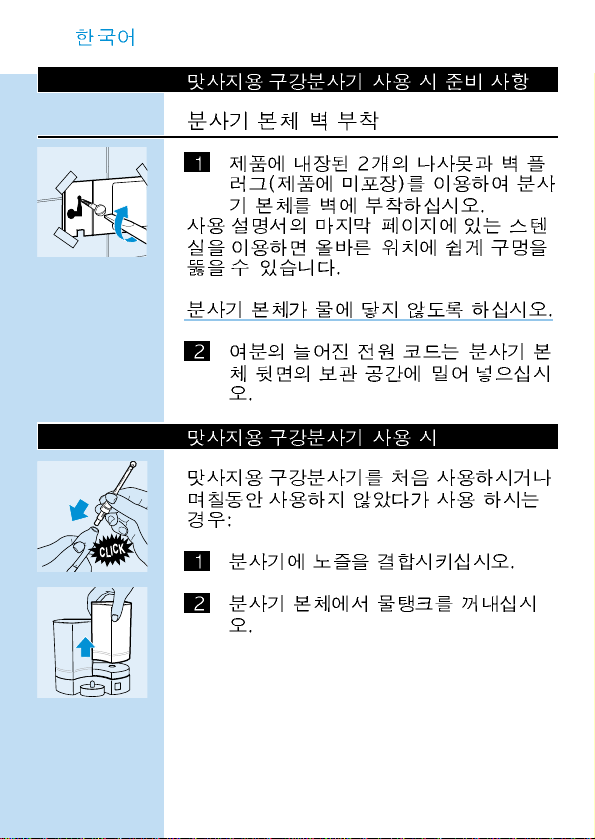 한국어

맛사지용 구강분사기 사용 시 준비 사항

분사기 본체 벽 부착

1 제품에 내장된 2개의 나사못과 벽 플러그(제품에 미포장)를 이용하여 분사기 본체를 벽에 부착하십시오.

사용 설명서의 마지막 페이지에 있는 스텐실을 이용하면 올바른 위치에 쉽게 구멍을 뚫을 수 있습니다.

분사기 본체가 물에 닿지 않도록 하십시오.

2 여분의 늘어진 전원 코드는 분사기 본체 뒷면의 보관 공간에 밀어 넣으십시오.

맛사지용 구강분사기 사용 시

CLICK

맛사지용 구강분사기를 처음 사용하시거나 며칠동안 사용하지 않았다가 사용 하시는 경우:

1 분사기에 노즐을 결합시키십시오.

2 분사기 본체에서 물탱크를 꺼내십시오.