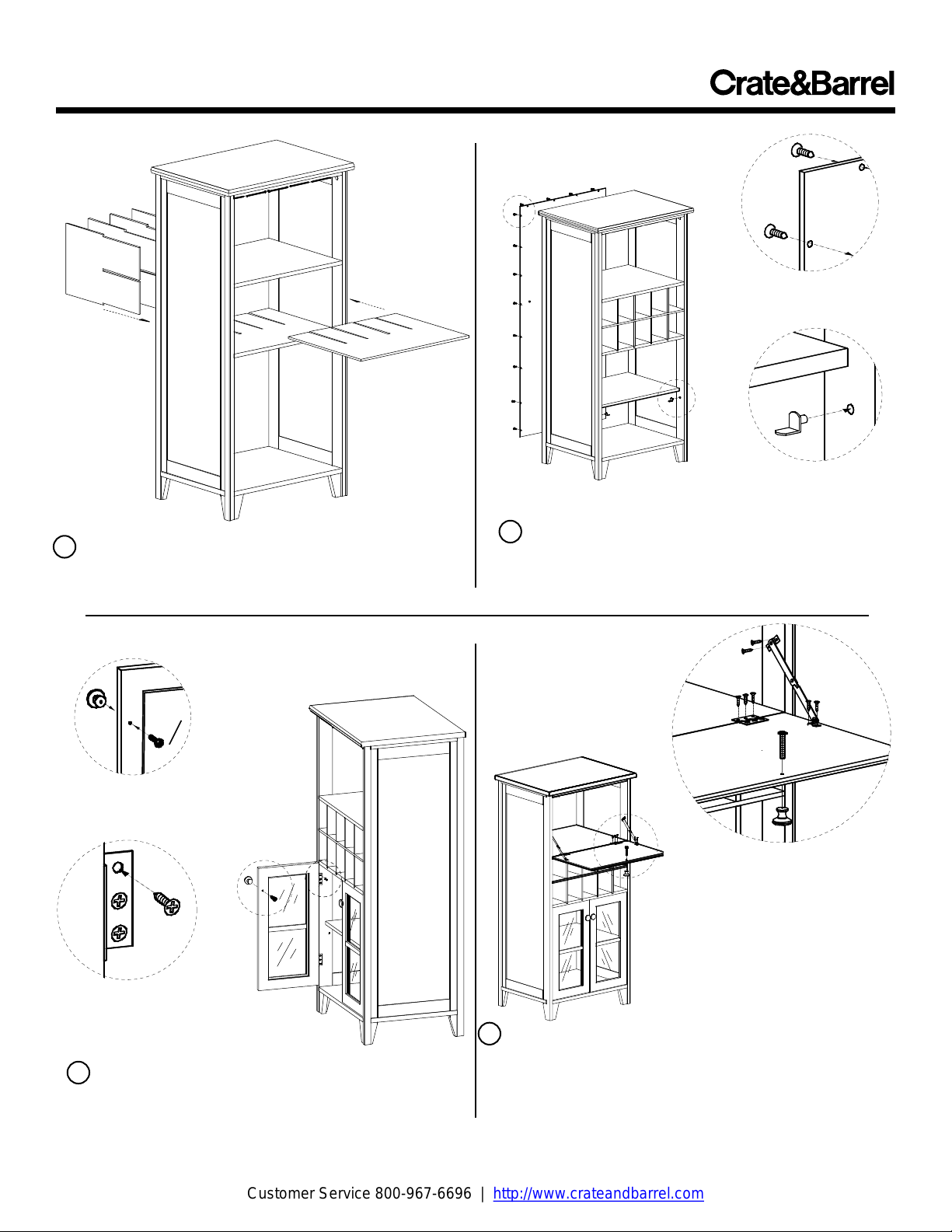 Crate&Barrel

Customer Service 800-967-6696 | http://www.crateandbarrel.com