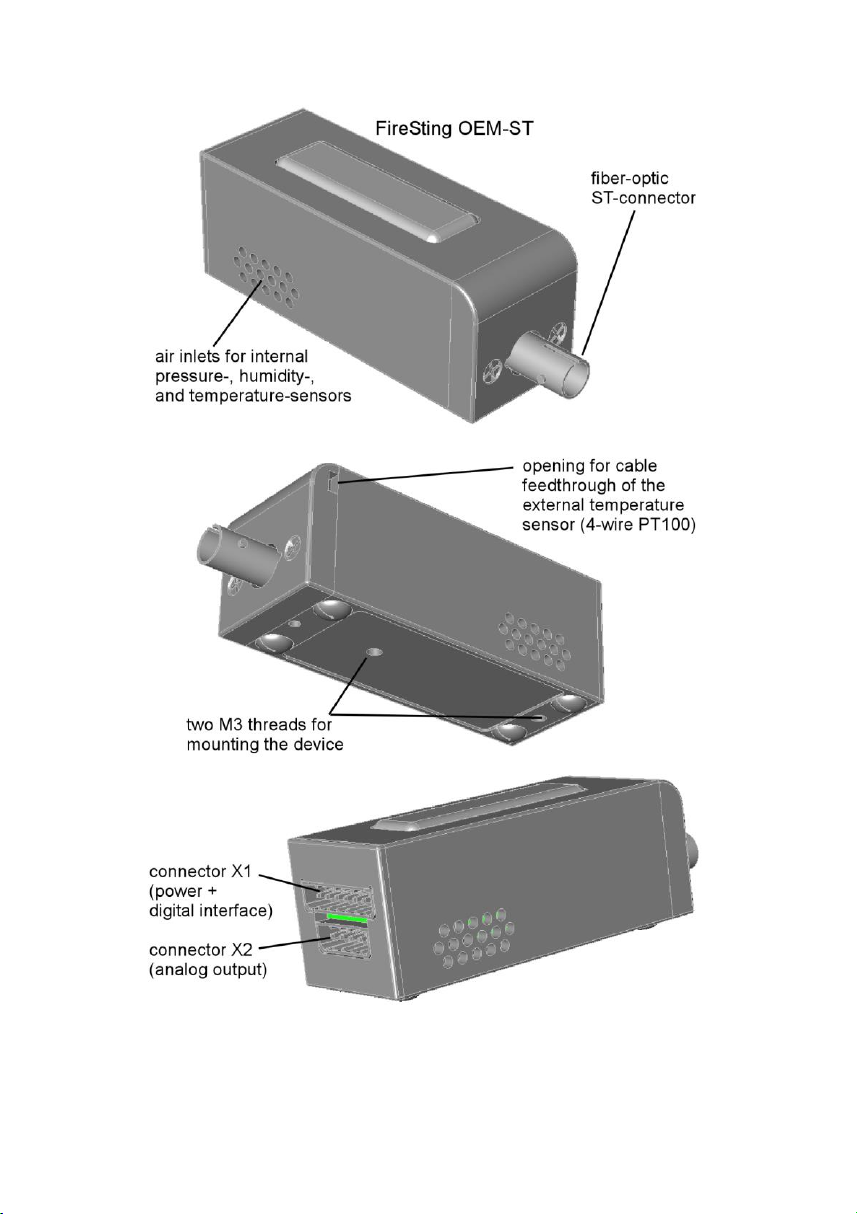 FireSting OEM-ST

fiber-optic ST-connector

air inlets for internal pressure-, humidity-, and temperature-sensors

opening for cable feedthrough of the external temperature sensor (4-wire PT100)

two M3 threads for mounting the device

connector X1 (power + digital interface)

connector X2 (analog output)