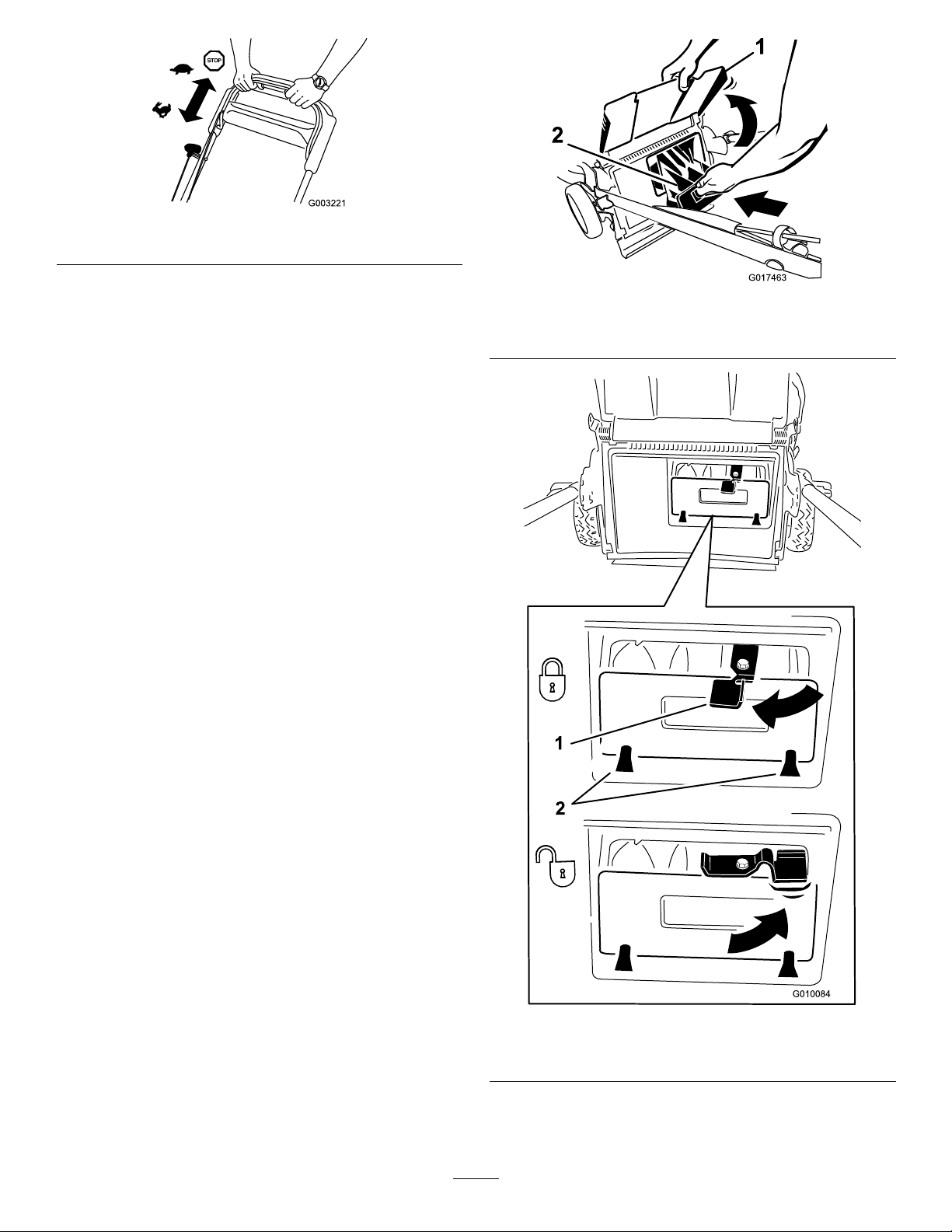 STOP

G003221

1

2

G017463

1

2

G010084