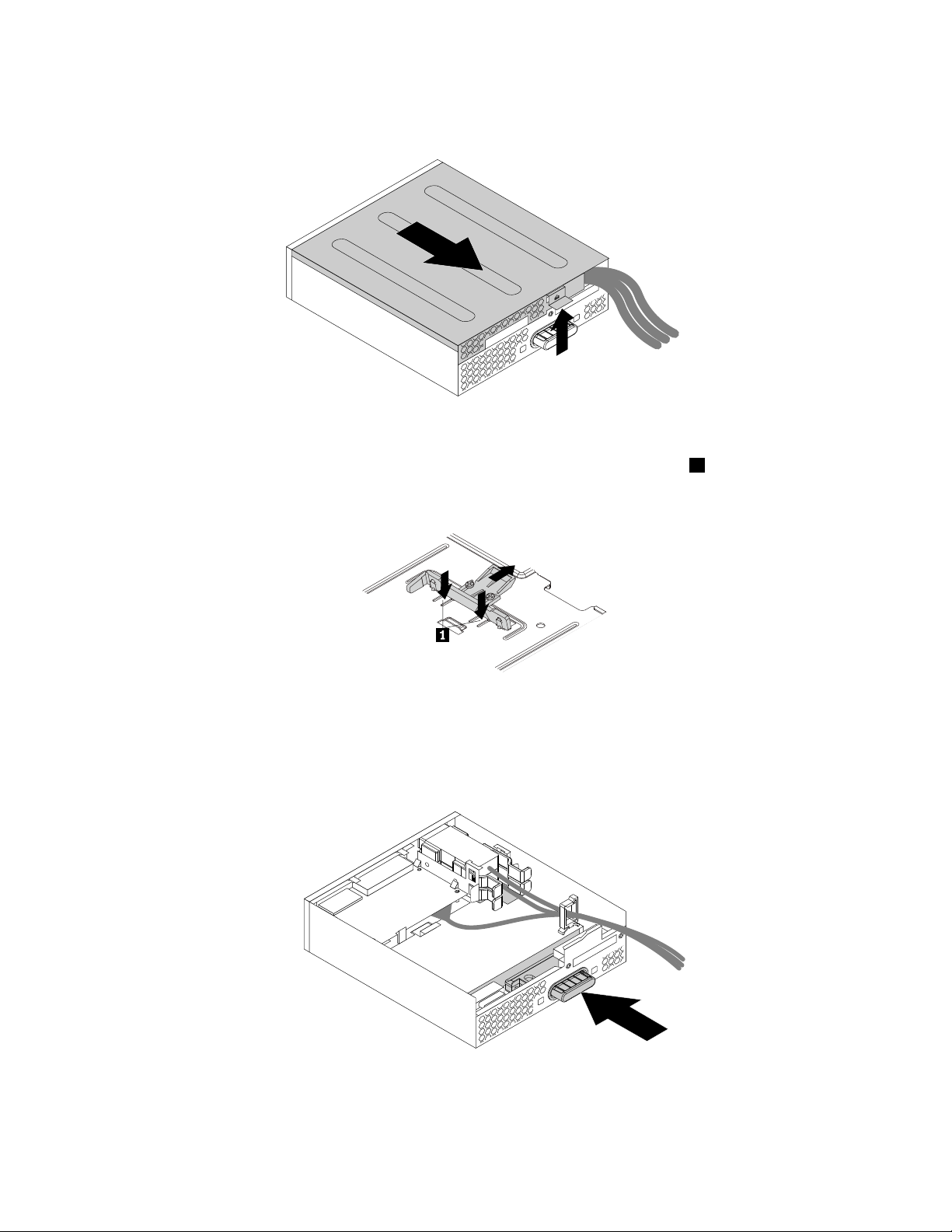 1