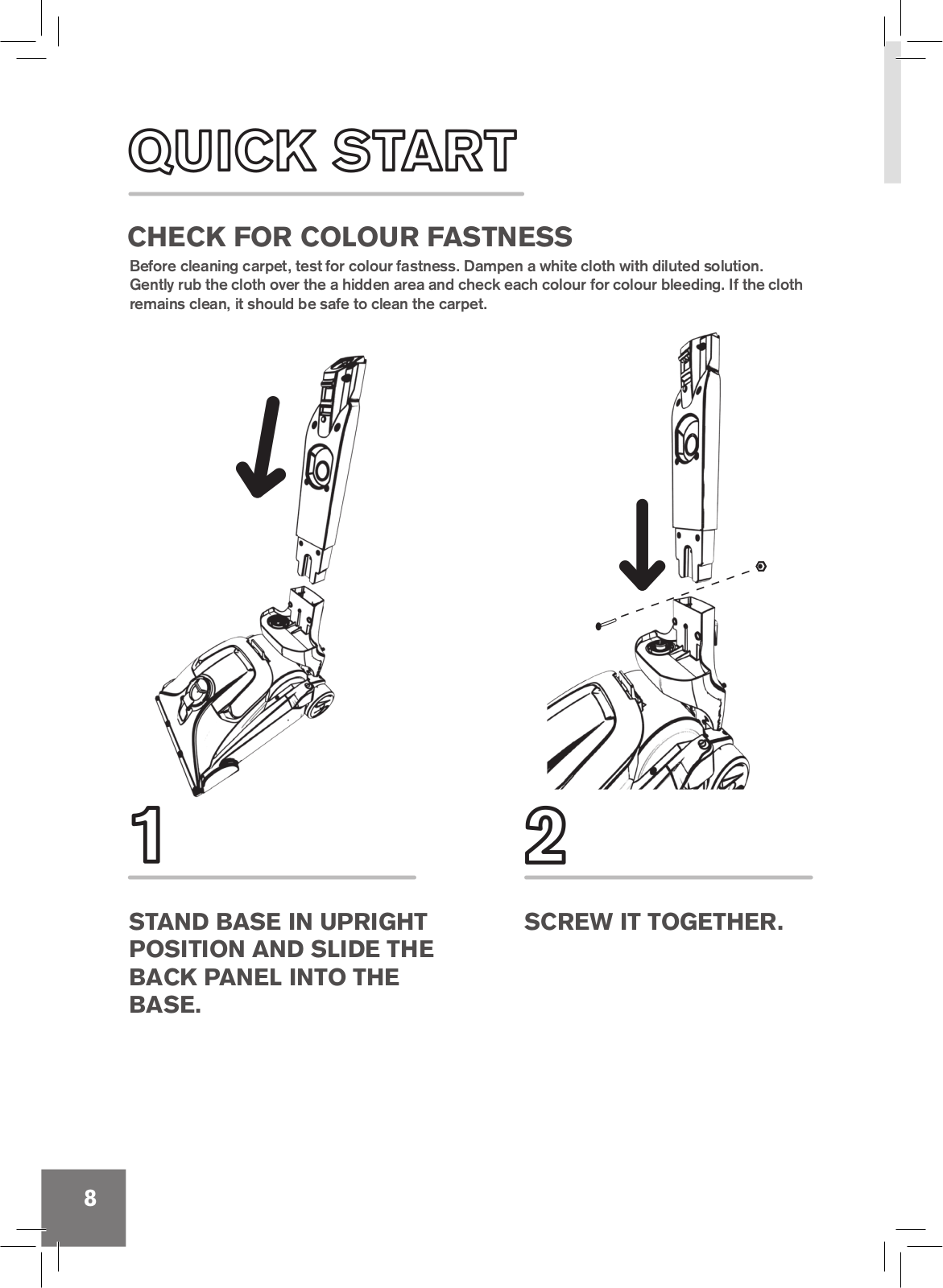 QUICK START

CHECK FOR COLOUR FASTNESS

Before cleaning carpet, test for colour fastness. Dampen a white cloth with diluted solution. Gently rub the cloth over the a hidden area and check each colour for colour bleeding. If the cloth remains clean, it should be safe to clean the carpet.

1

STAND BASE IN UPRIGHT POSITION AND SLIDE THE BACK PANEL INTO THE BASE.

2

SCREW IT TOGETHER.

8