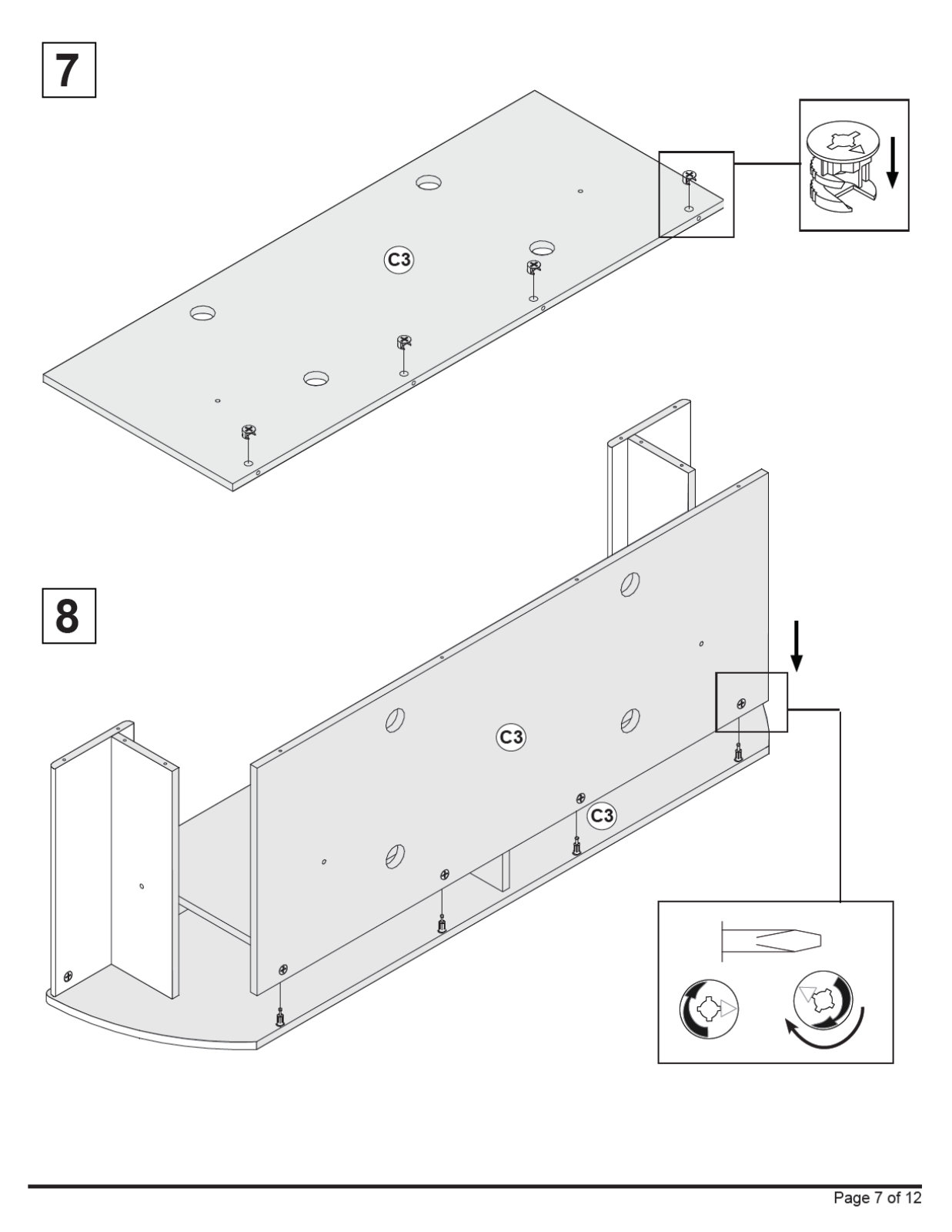 7

C3

8

C3

C3

Page 7 of 12