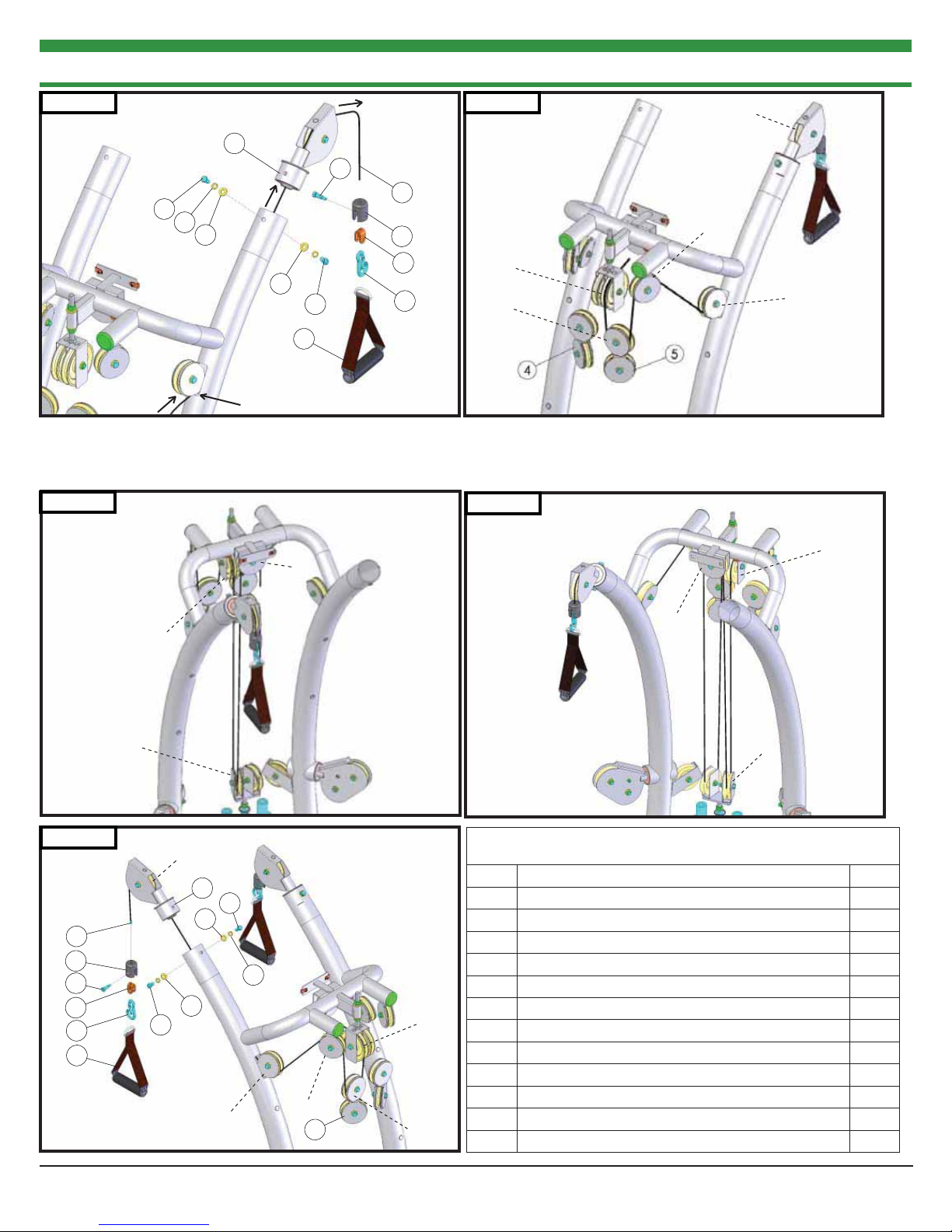 4

5