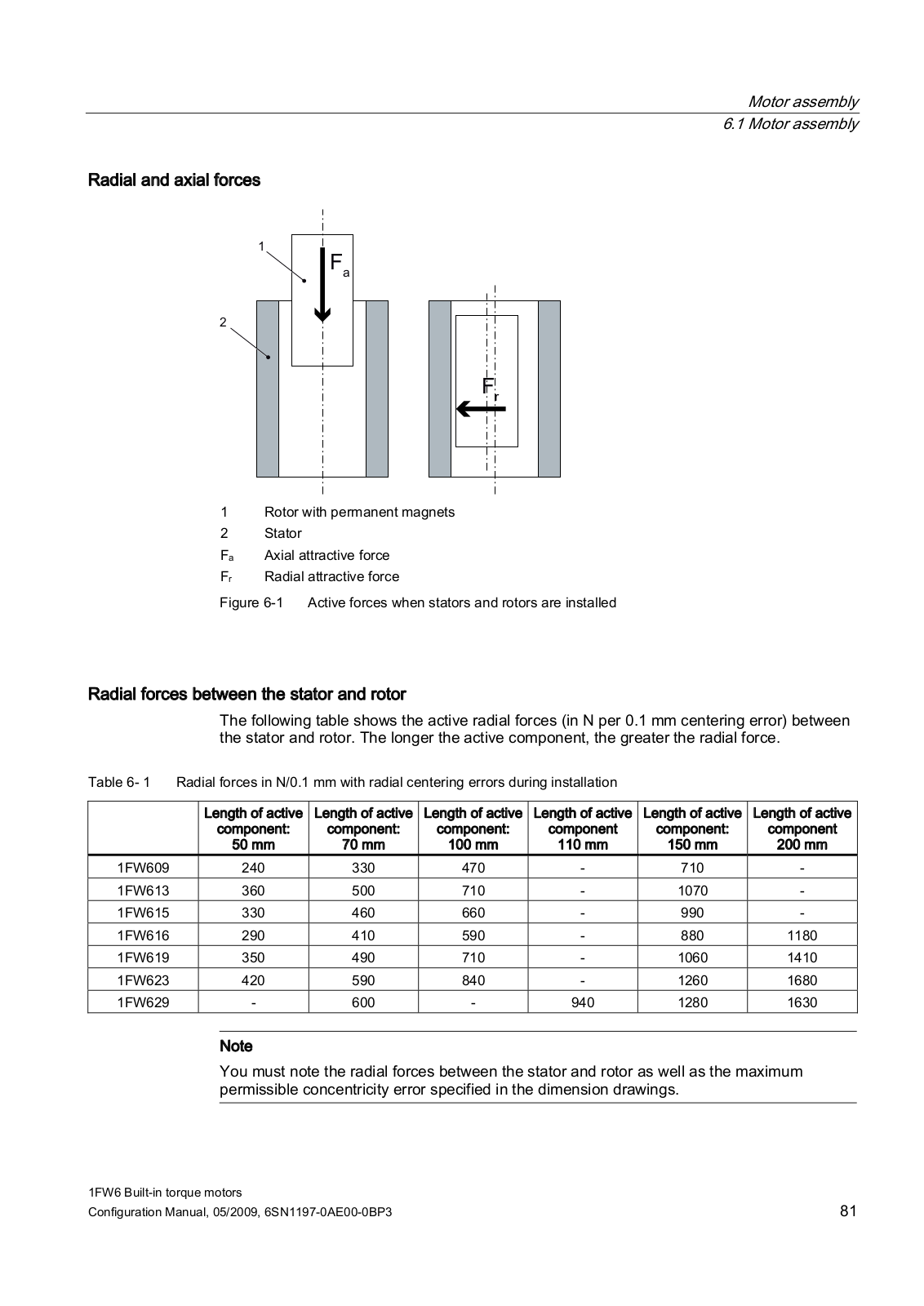 Motor assembly
6.1 Motor assembly

Radial and axial forces

1

$F_a$

2

$F_r$

1 Rotor with permanent magnets
2 Stator
$F_a$ Axial attractive force
$F_r$ Radial attractive force

Figure 6-1 Active forces when stators and rotors are installed

Radial forces between the stator and rotor

The following table shows the active radial forces (in N per 0.1 mm centering error) between the stator and rotor. The longer the active component, the greater the radial force.

Table 6- 1 Radial forces in N/0.1 mm with radial centering errors during installation

| | Length of active component: 50 mm | Length of active component: 70 mm | Length of active component: 100 mm | Length of active component 110 mm | Length of active component: 150 mm | Length of active component 200 mm |
|---|---|---|---|---|---|---|
| 1FW609 | 240 | 330 | 470 | - | 710 | - |
| 1FW613 | 360 | 500 | 710 | - | 1070 | - |
| 1FW615 | 330 | 460 | 660 | - | 990 | - |
| 1FW616 | 290 | 410 | 590 | - | 880 | 1180 |
| 1FW619 | 350 | 490 | 710 | - | 1060 | 1410 |
| 1FW623 | 420 | 590 | 840 | - | 1260 | 1680 |
| 1FW629 | - | 600 | - | 940 | 1280 | 1630 |

Note
You must note the radial forces between the stator and rotor as well as the maximum permissible concentricity error specified in the dimension drawings.

1FW6 Built-in torque motors
Configuration Manual, 05/2009, 6SN1197-0AE00-0BP3
81