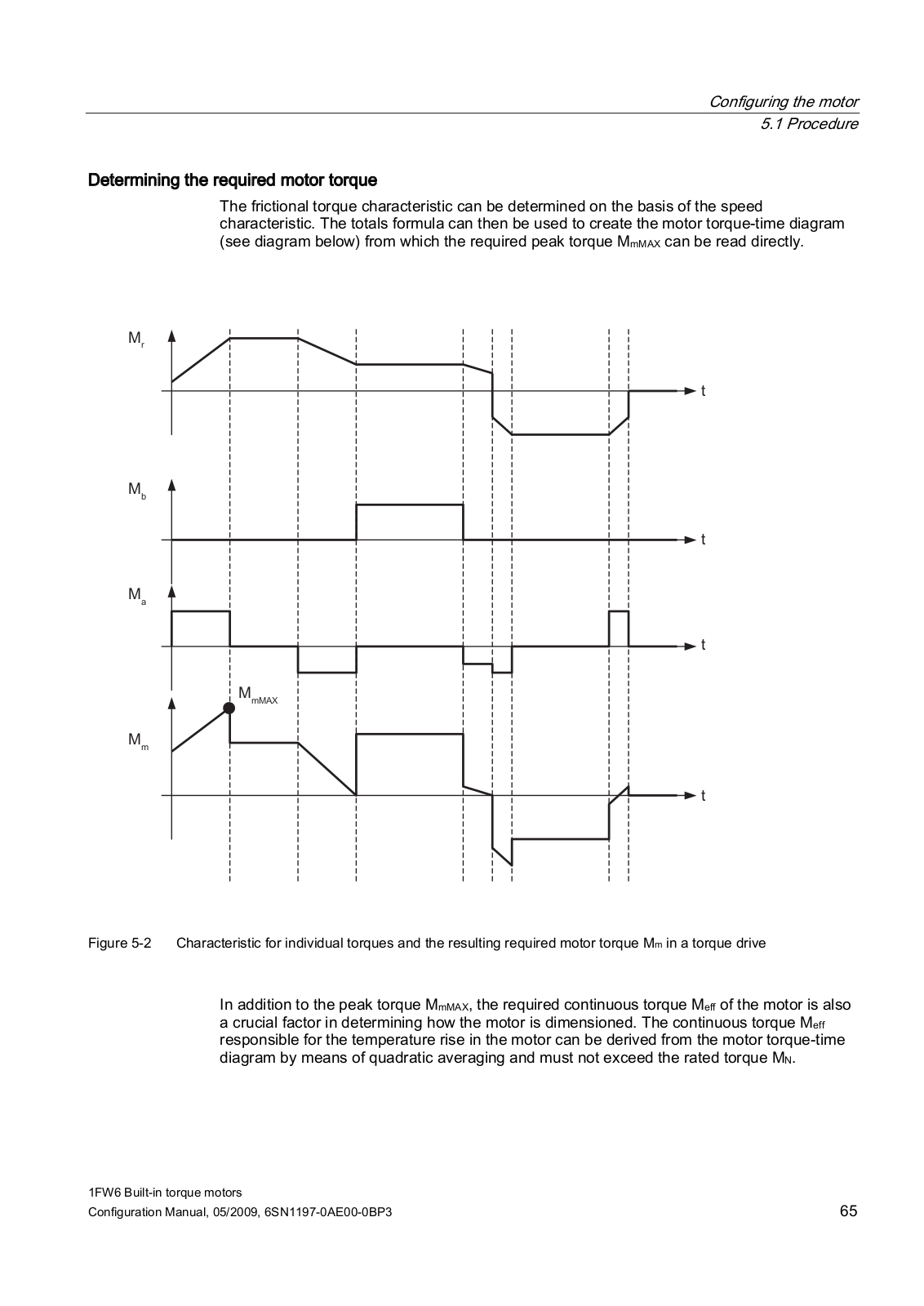 Configuring the motor
5.1 Procedure

Determining the required motor torque

The frictional torque characteristic can be determined on the basis of the speed characteristic. The totals formula can then be used to create the motor torque-time diagram (see diagram below) from which the required peak torque $M_{mMAX}$ can be read directly.

$M_r$
t
$M_b$
t
$M_a$
t
$M_{mMAX}$
$M_m$
t

Figure 5-2 Characteristic for individual torques and the resulting required motor torque $M_m$ in a torque drive

In addition to the peak torque $M_{mMAX}$, the required continuous torque $M_{eff}$ of the motor is also a crucial factor in determining how the motor is dimensioned. The continuous torque $M_{eff}$ responsible for the temperature rise in the motor can be derived from the motor torque-time diagram by means of quadratic averaging and must not exceed the rated torque $M_N$.

1FW6 Built-in torque motors
Configuration Manual, 05/2009, 6SN1197-0AE00-0BP3
65