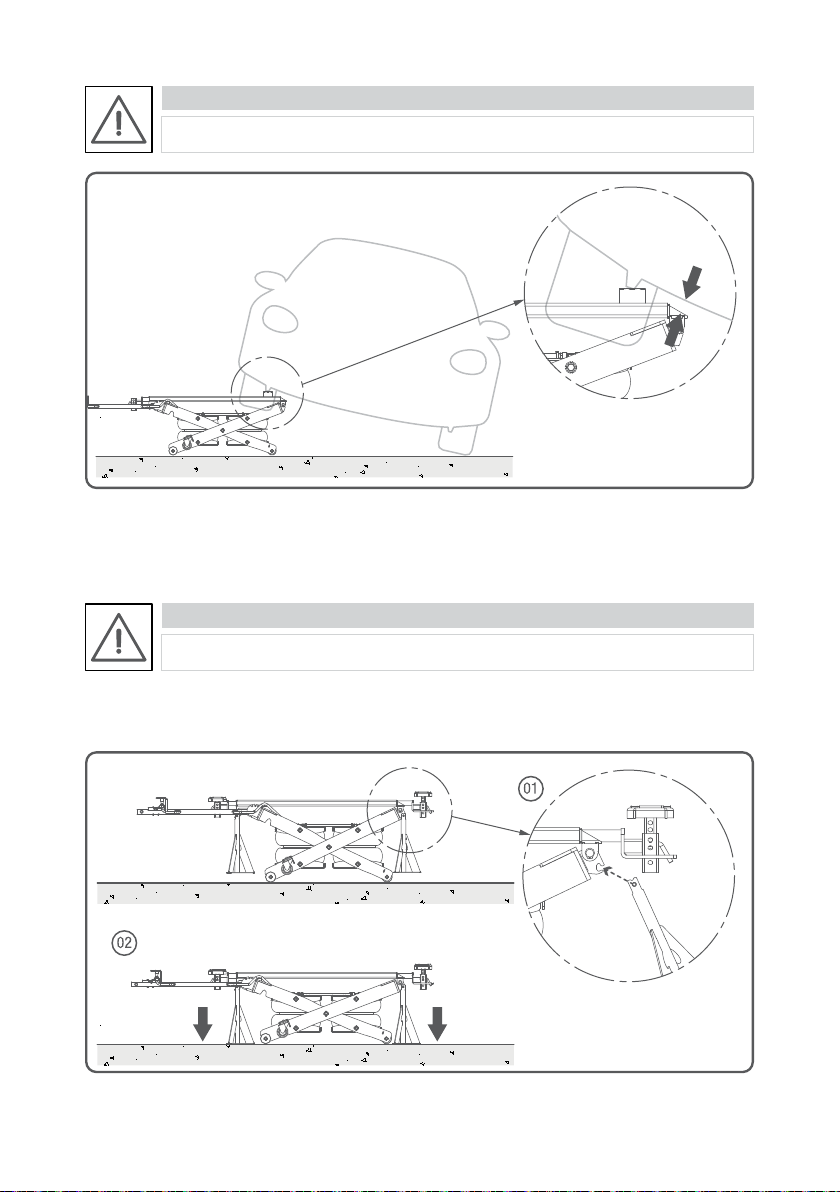 01

02