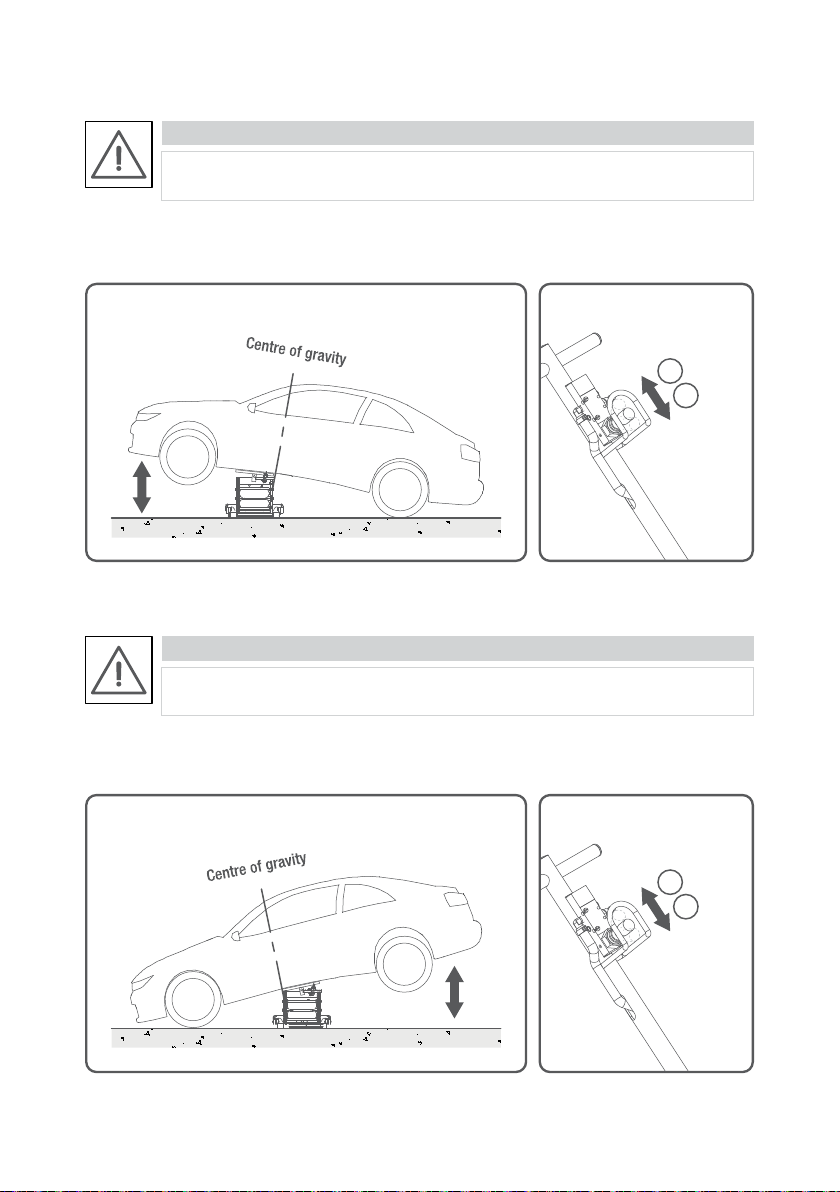 Centre of gravity

Centre of gravity