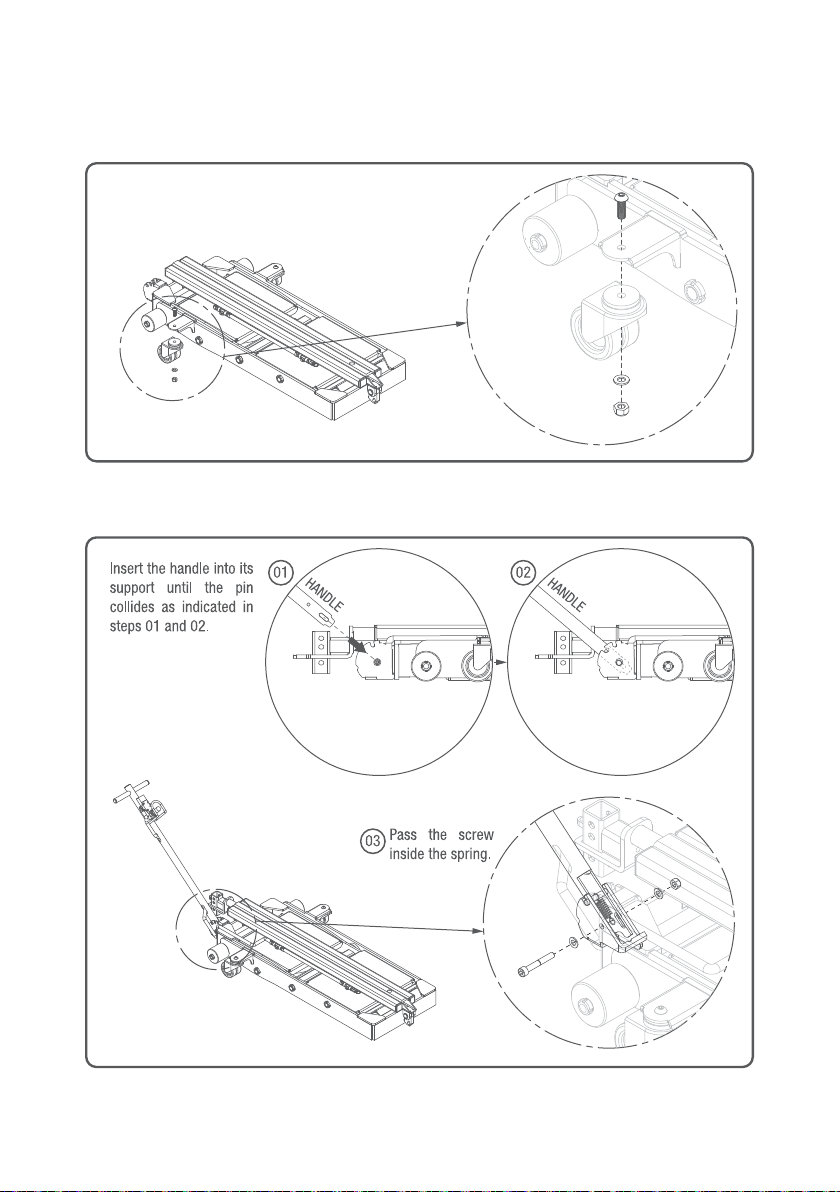 Insert the handle into its support until the pin collides as indicated in steps 01 and 02.

01

HANDLE

02

HANDLE

03 Pass the screw inside the spring.