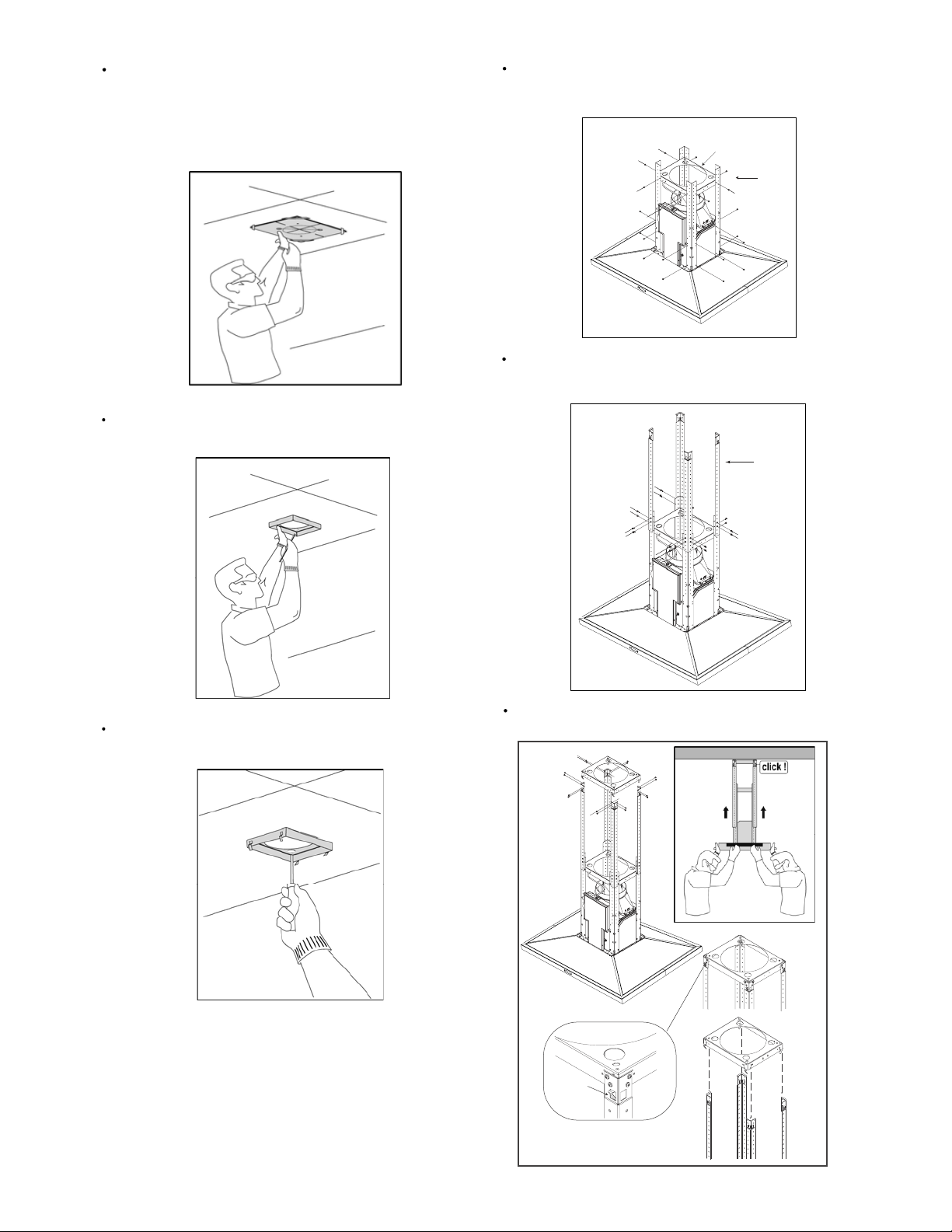 click !