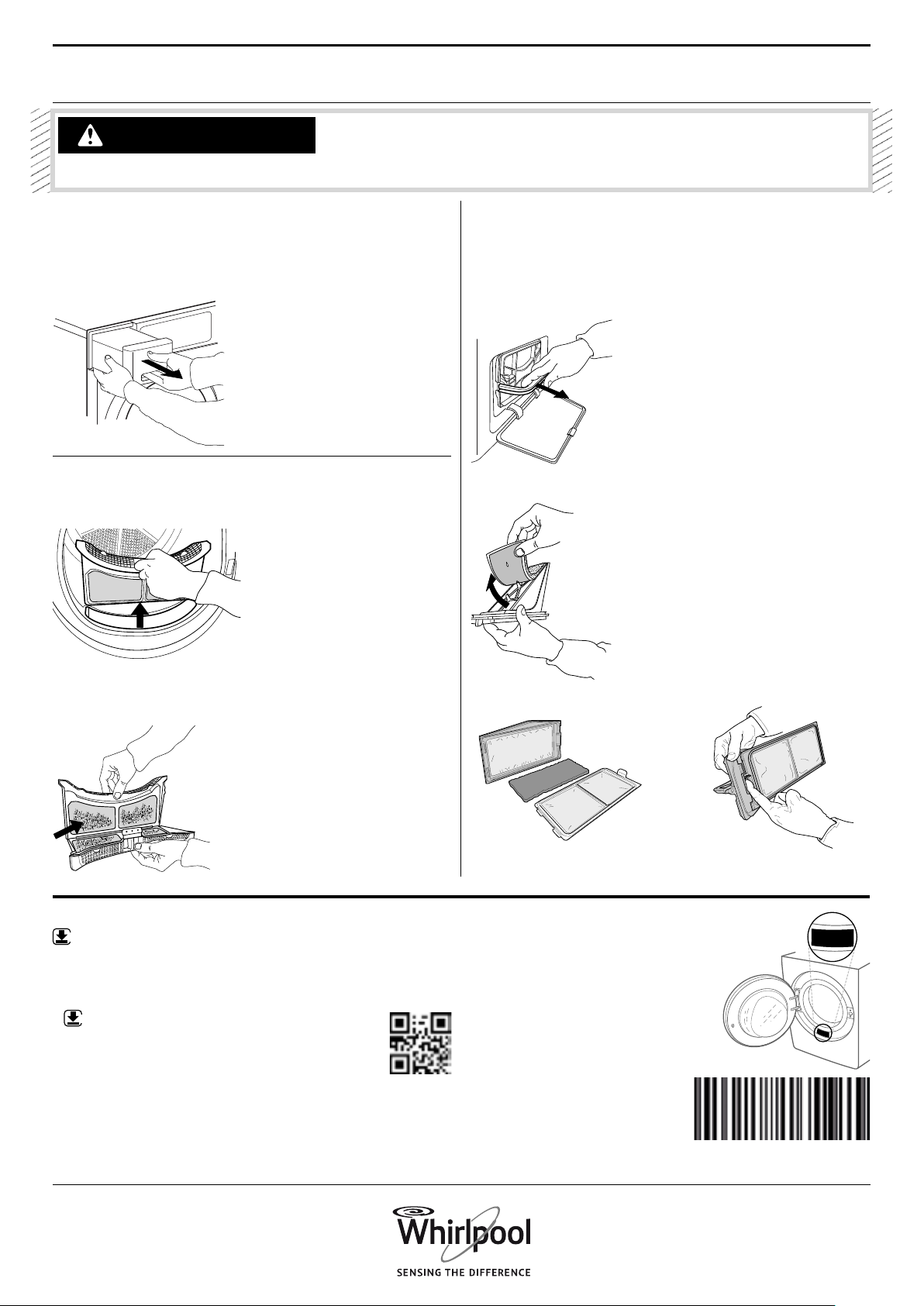 Whirlpool

SENSING THE DIFFERENCE