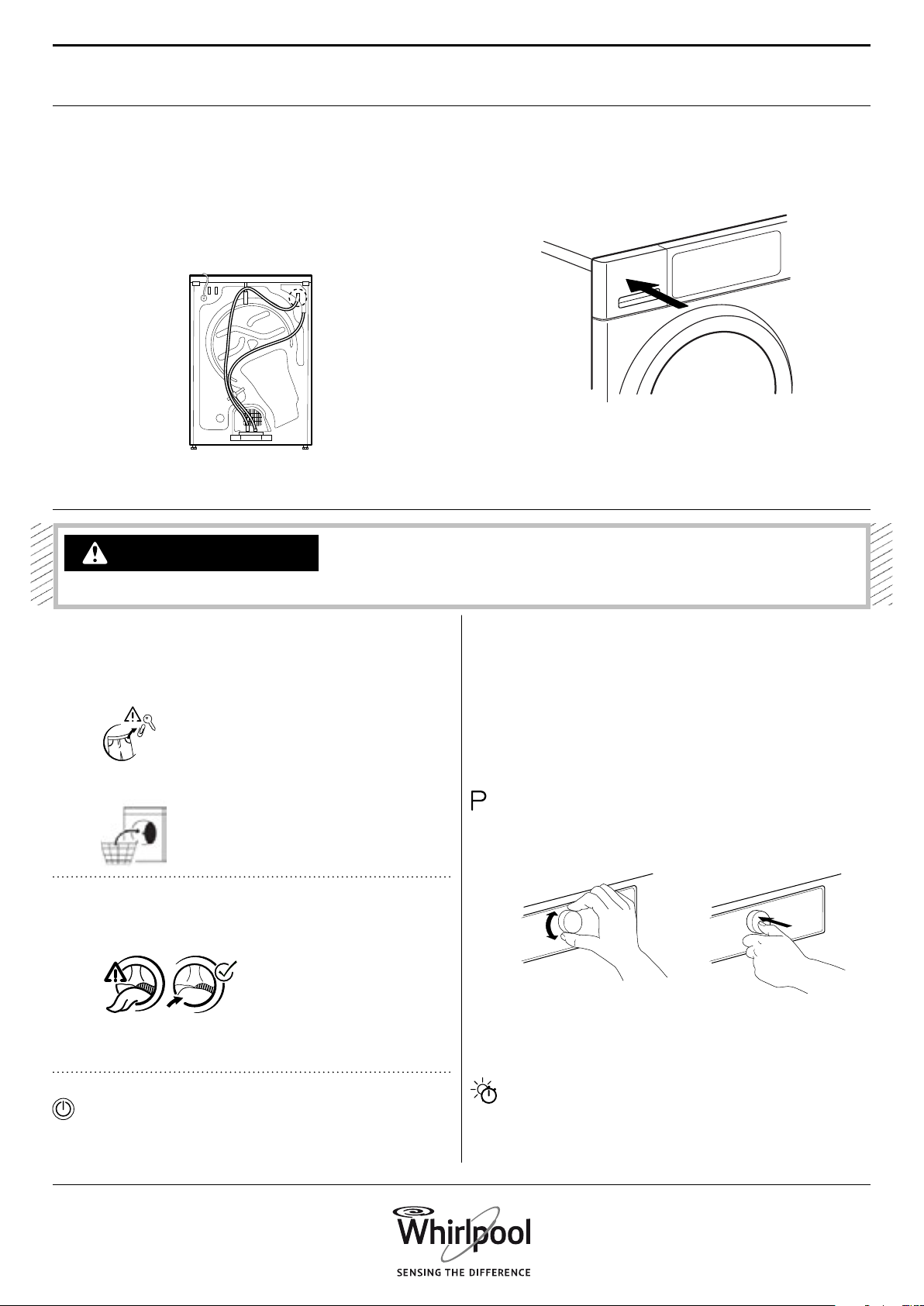 P

Whirlpool
SENSING THE DIFFERENCE