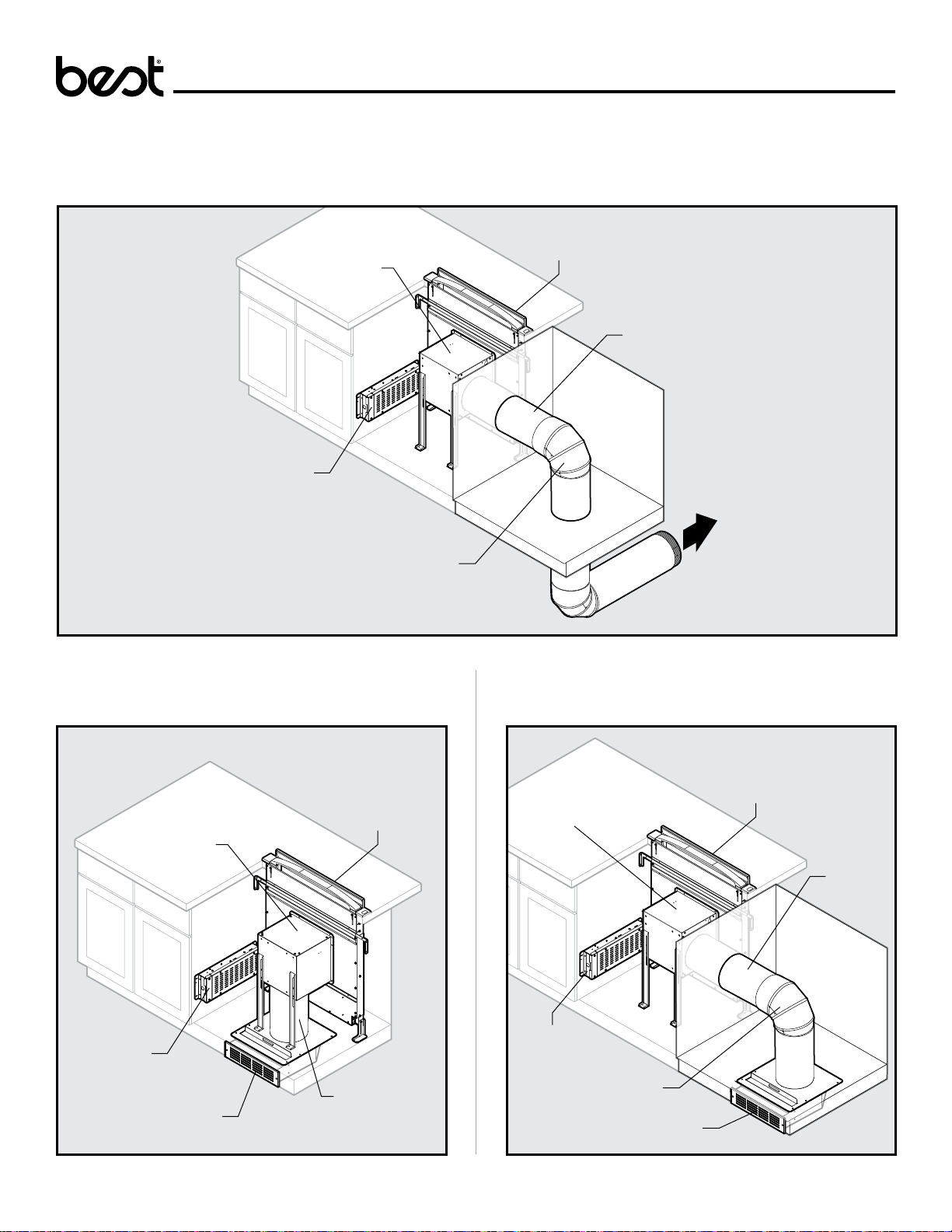 best®