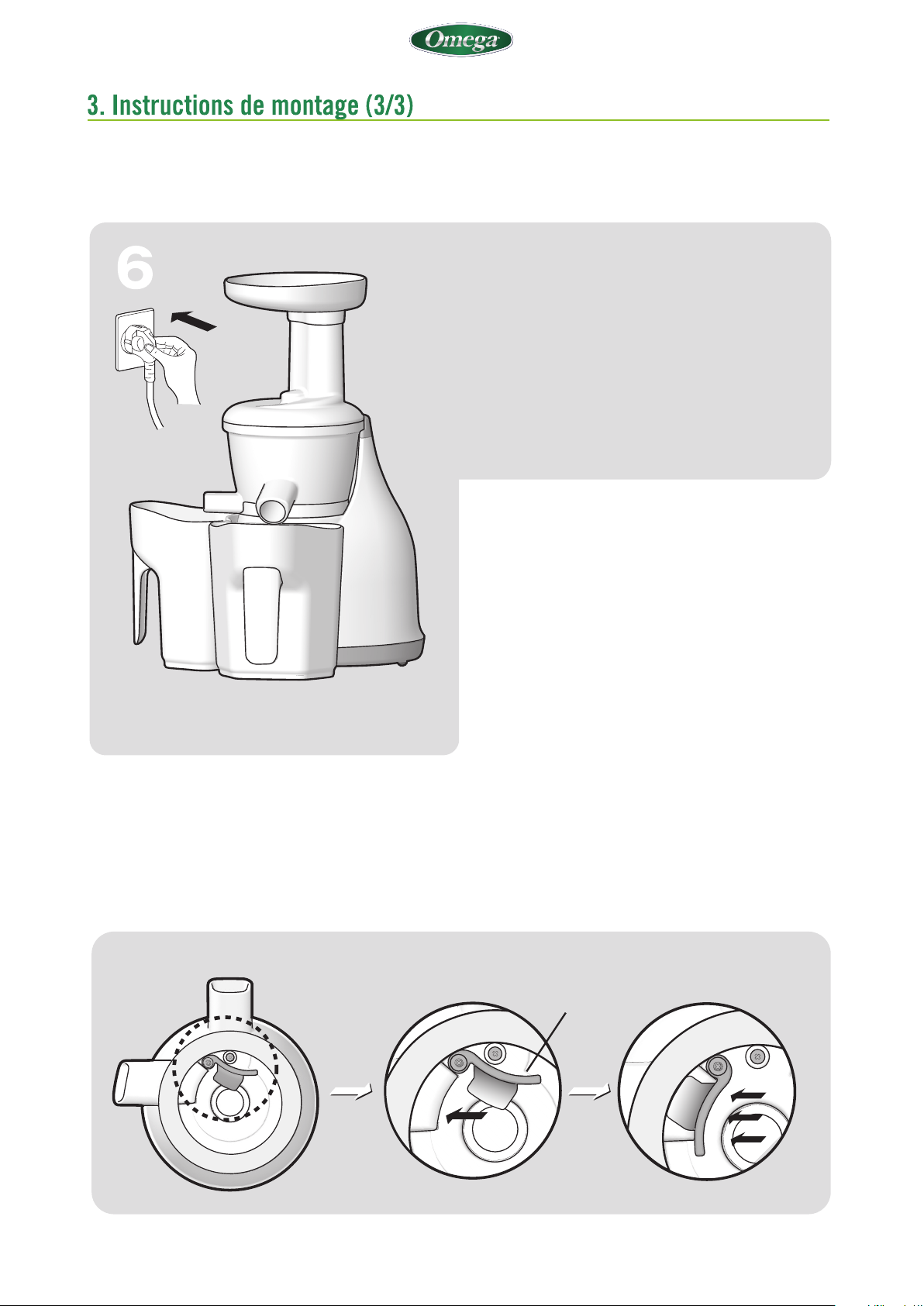 Omega

3. Instructions de montage (3/3)

6