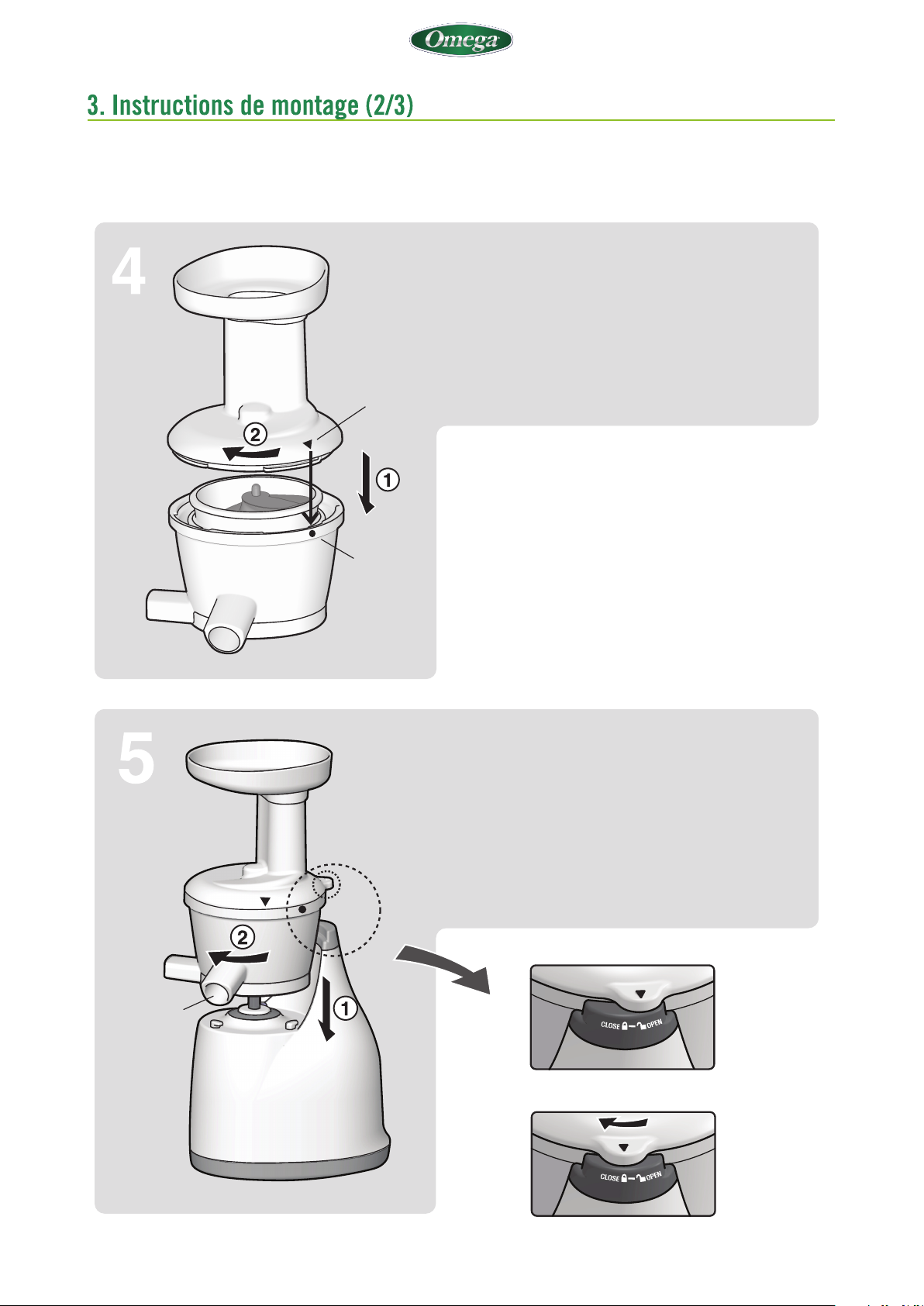 Omega

3. Instructions de montage (2/3)

4

2

1

5

2

1

CLOSE OPEN

CLOSE OPEN