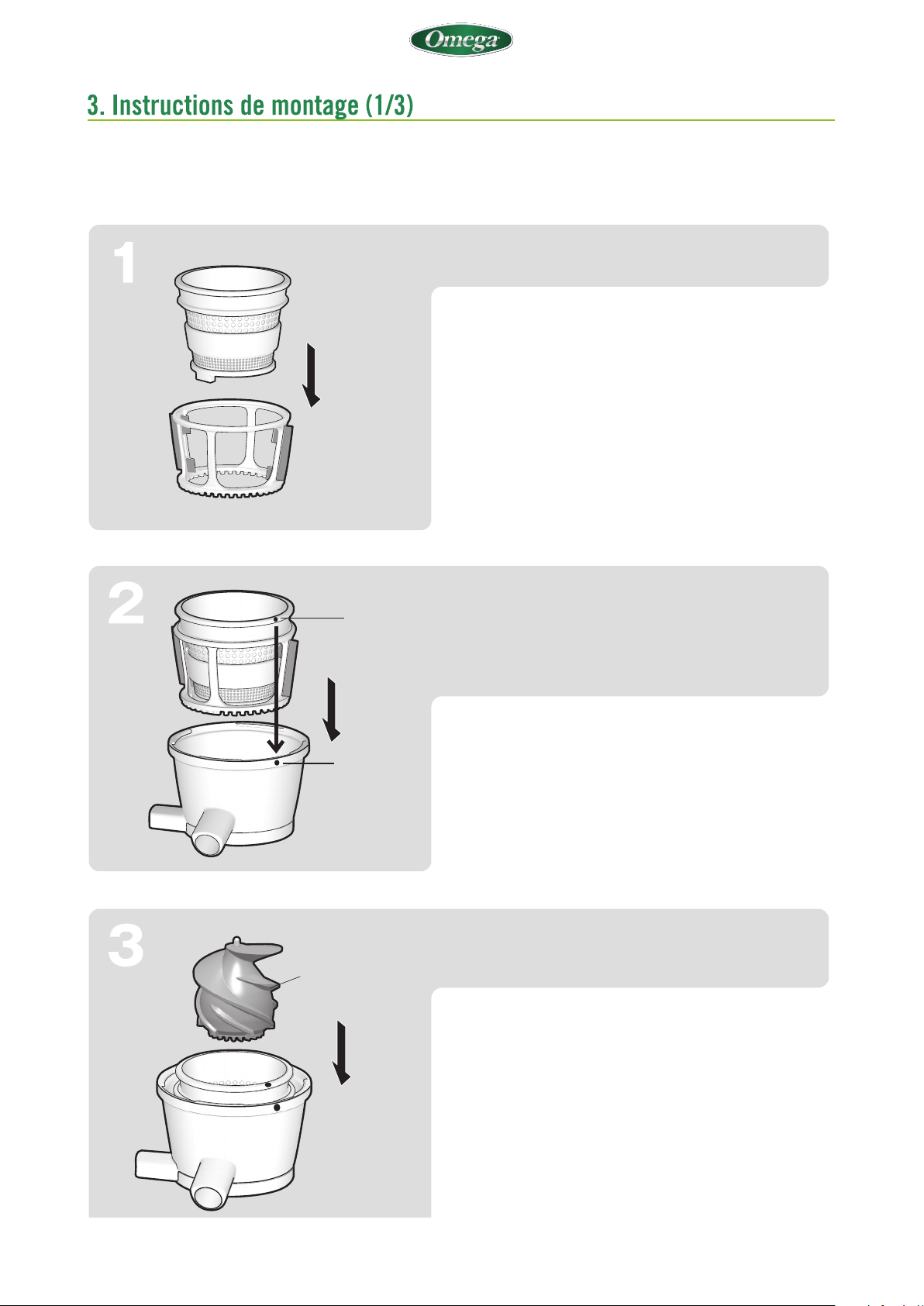 Omega

3. Instructions de montage (1/3)

1

2

3