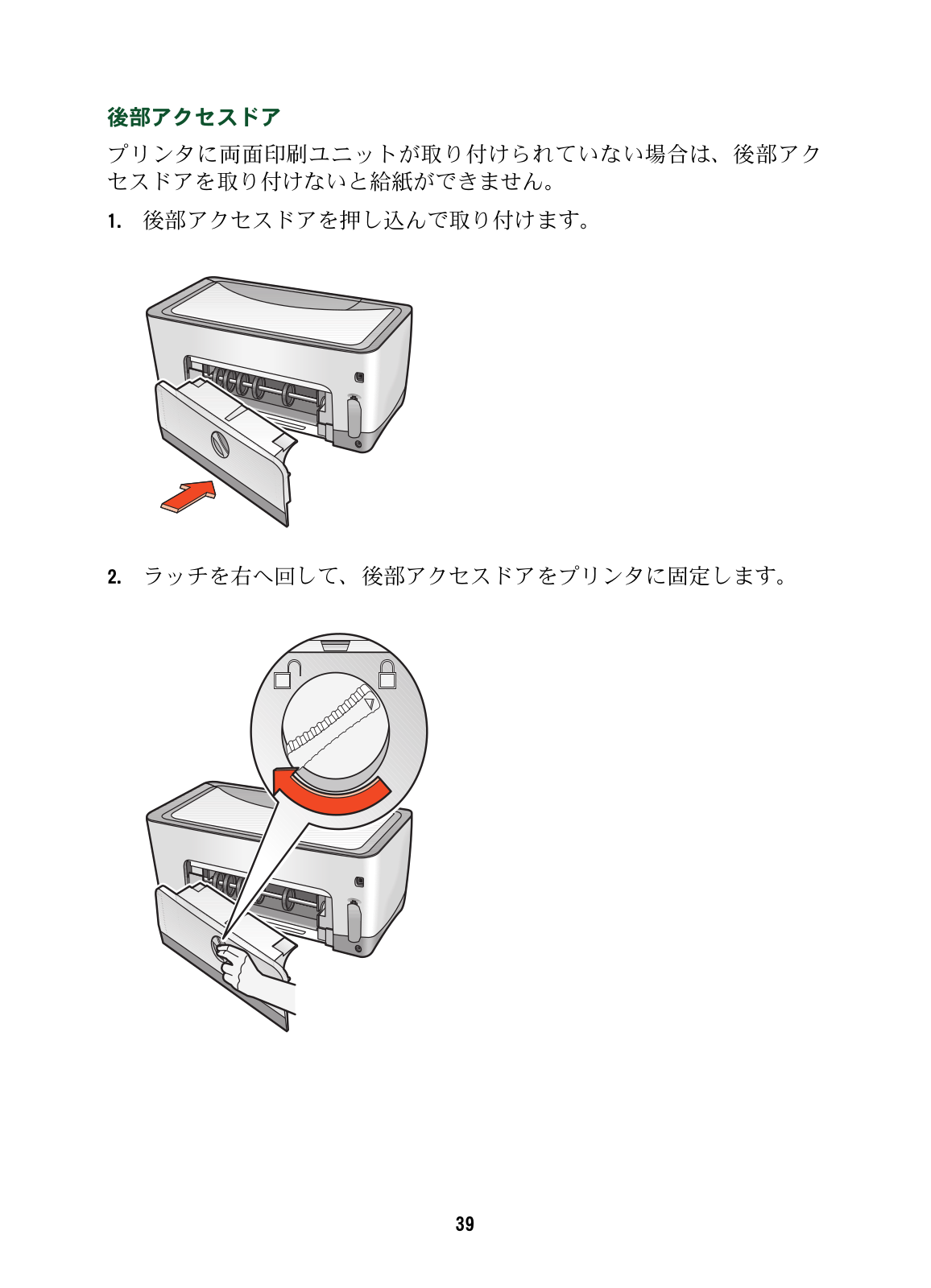 後部アクセスドア

プリンタに両面印刷ユニットが取り付けられていない場合は、後部アクセスドアを取り付けないと給紙ができません。

1. 後部アクセスドアを押し込んで取り付けます。

2. ラッチを右へ回して、後部アクセスドアをプリンタに固定します。

39