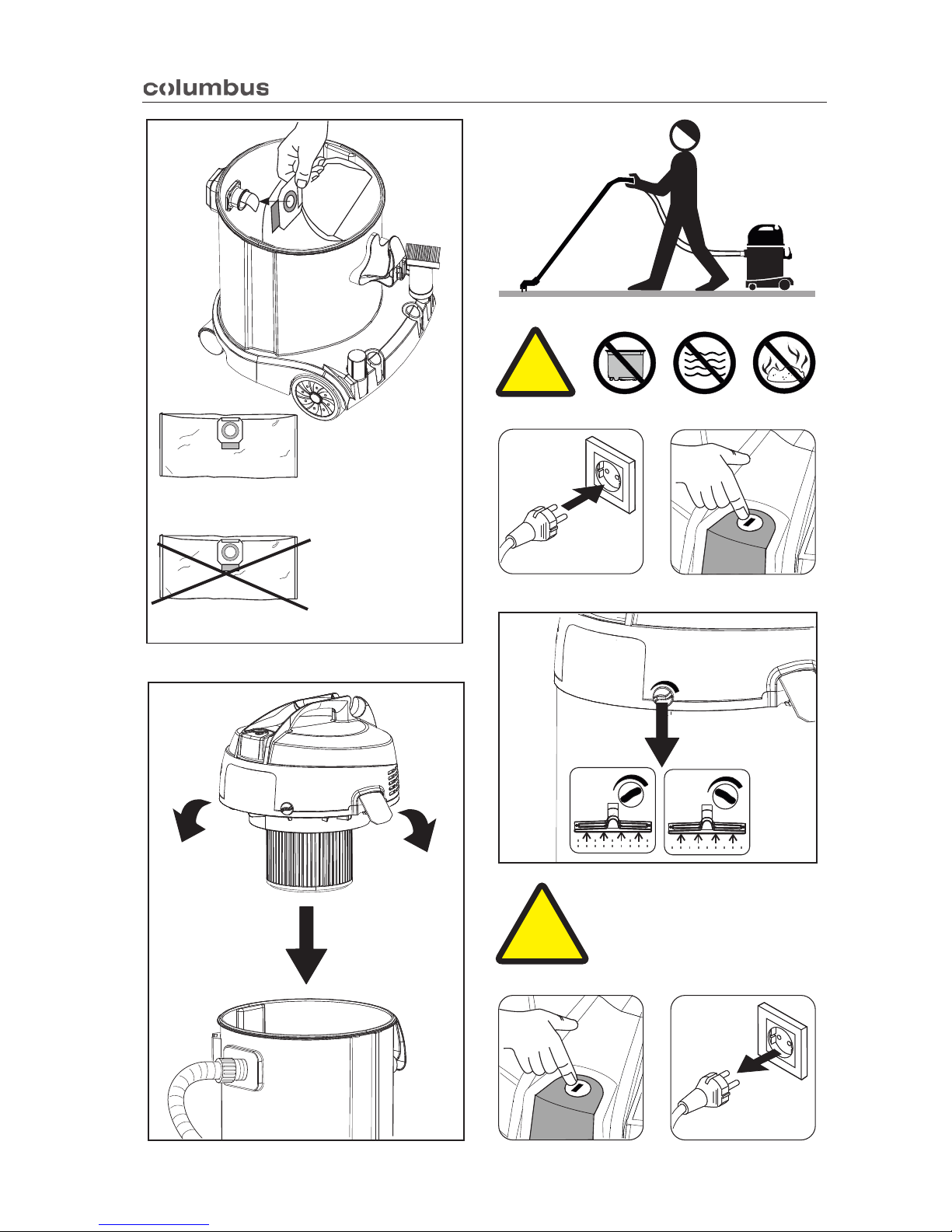 columbus