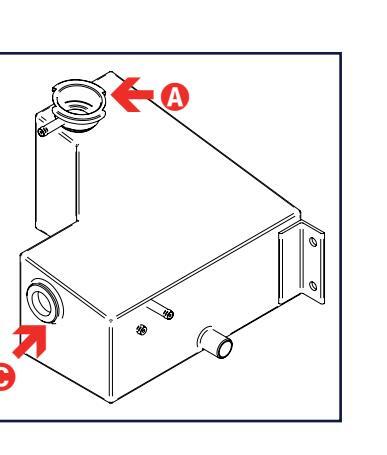 A

C