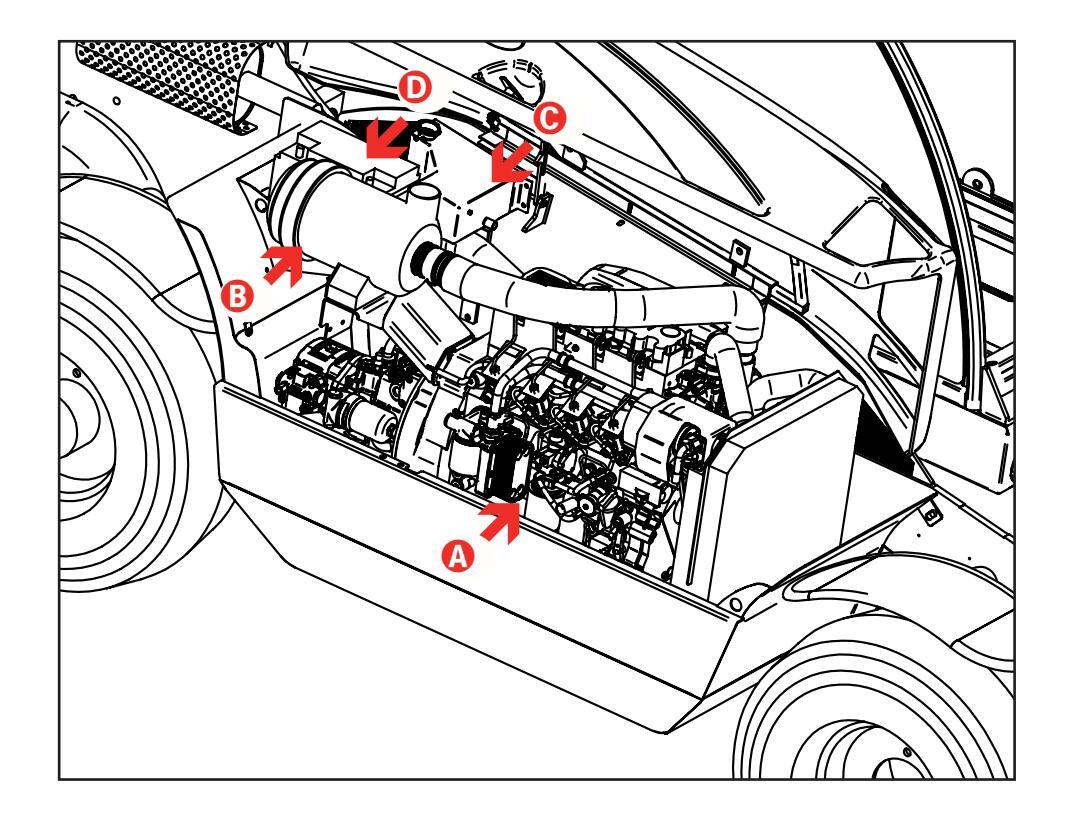 D
C
B
A