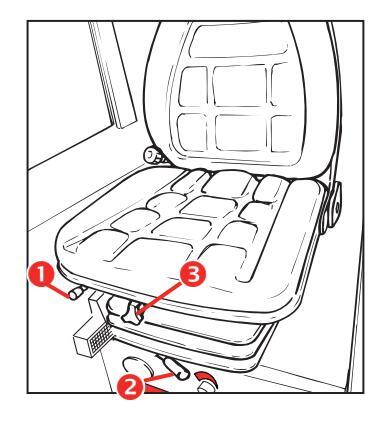 1
3
2